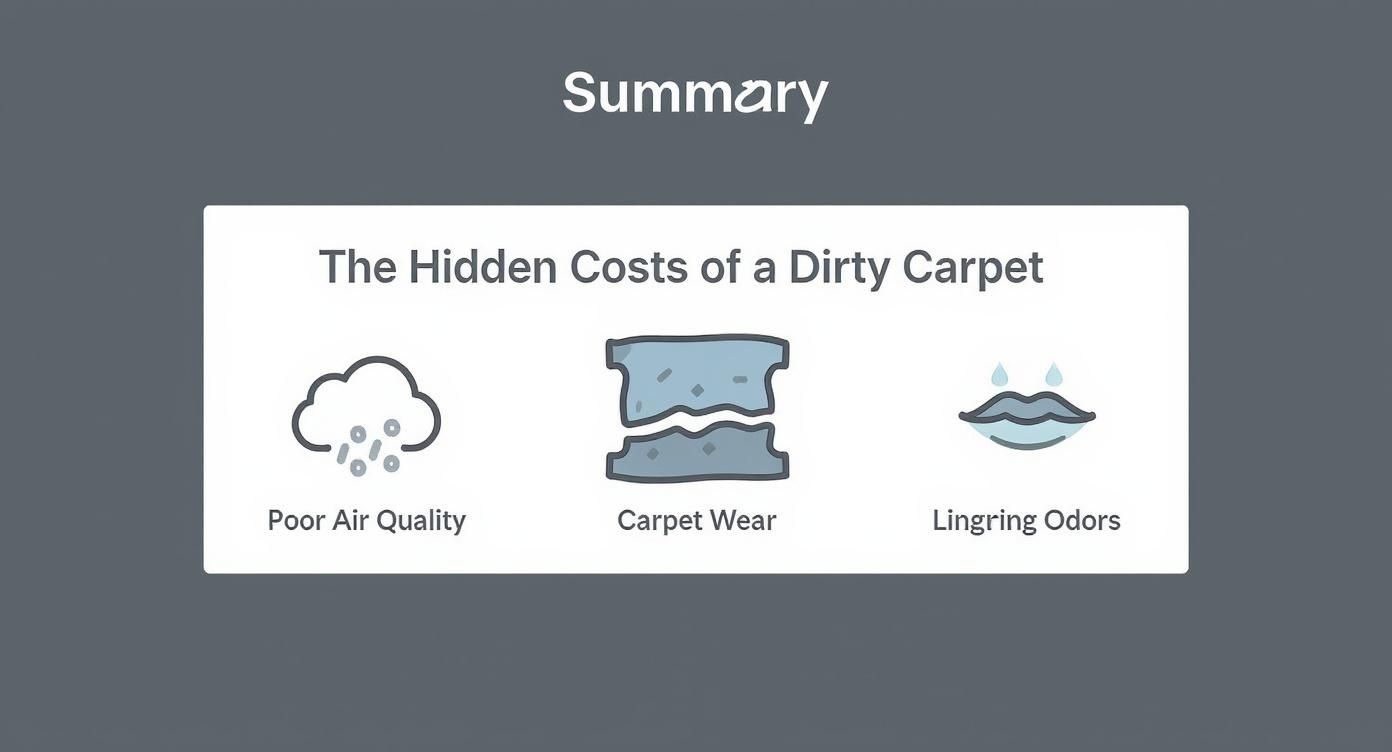 Summary

The Hidden Costs of a Dirty Carpet

Poor Air Quality

Carpet Wear

Lingring Odors