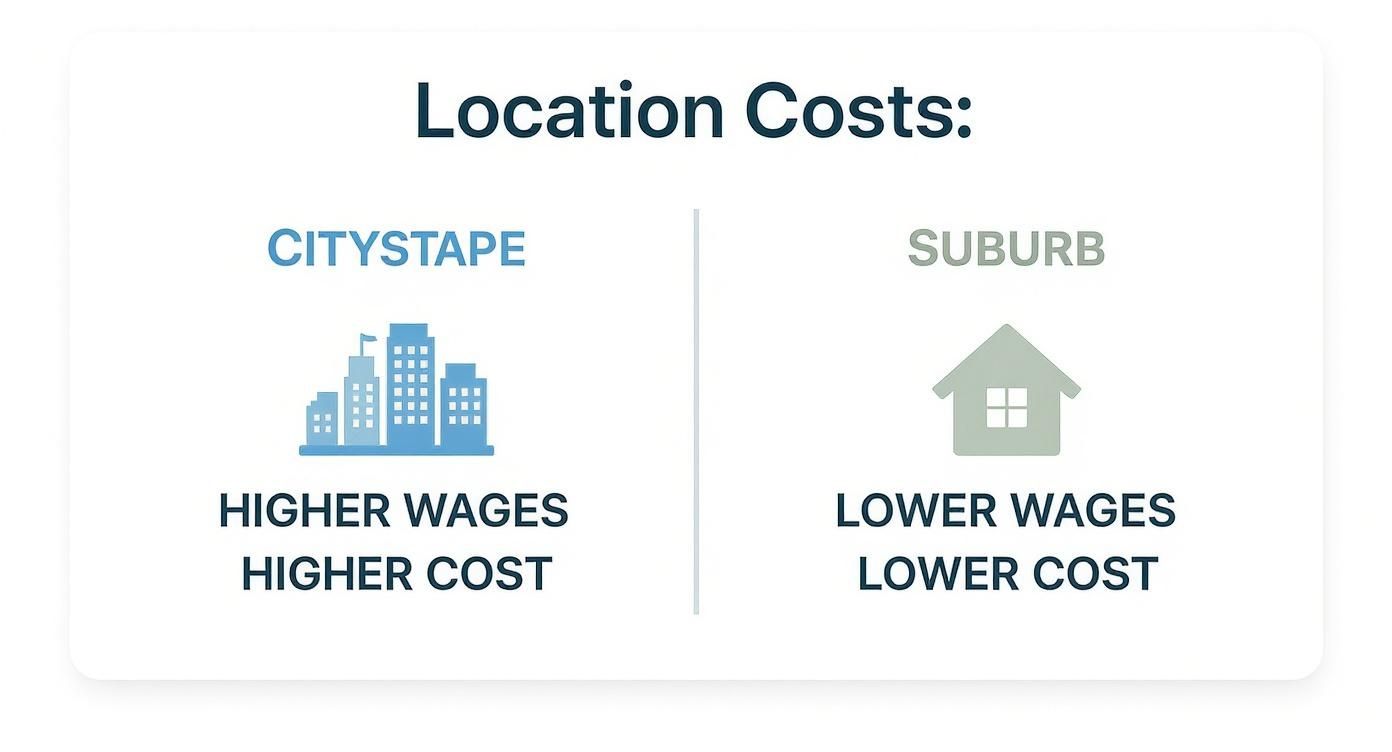 Location Costs:

CITYSTAPE

HIGHER WAGES
HIGHER COST

SUBURB

LOWER WAGES
LOWER COST