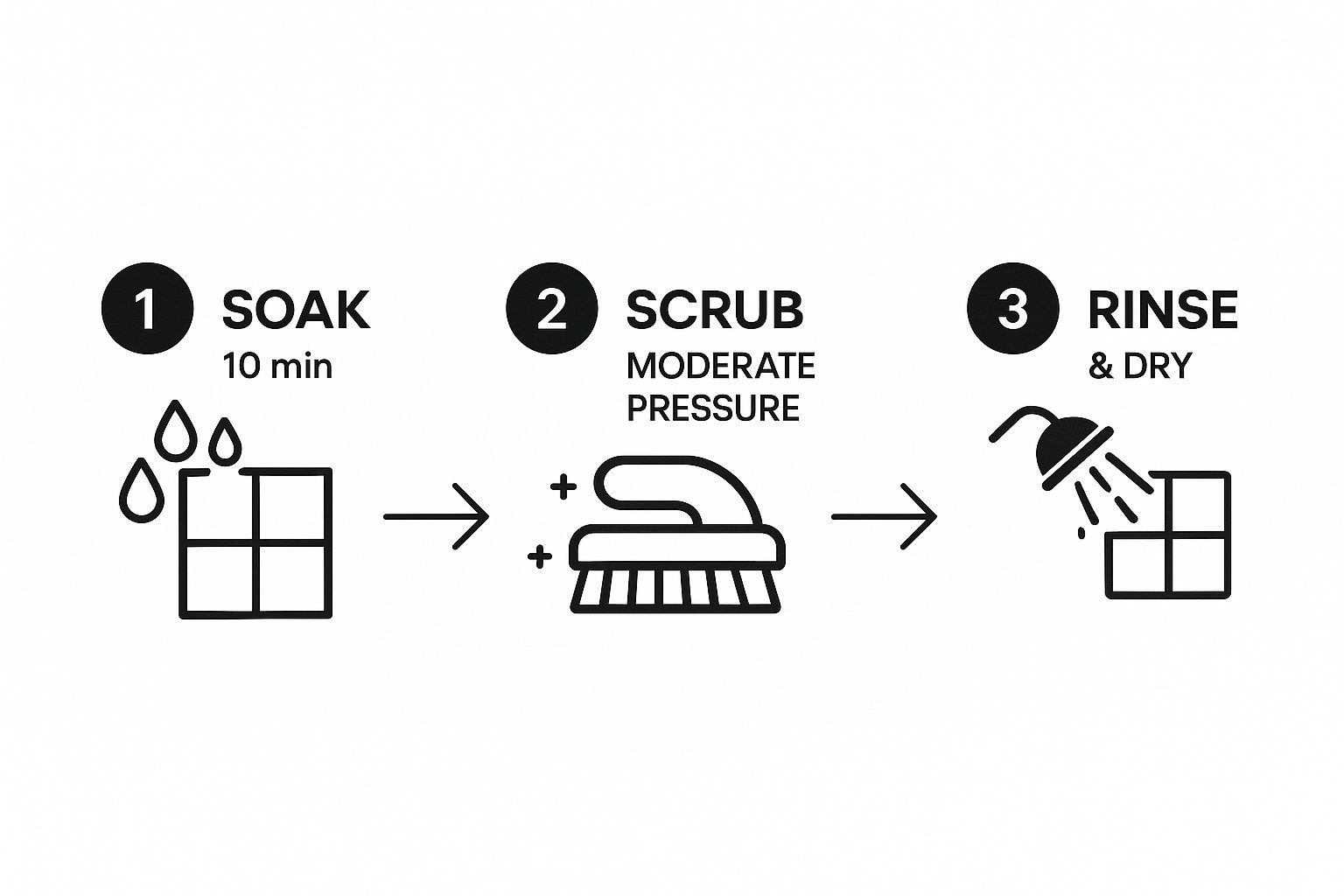 1 SOAK
10 min

2 SCRUB
MODERATE PRESSURE

3 RINSE
& DRY