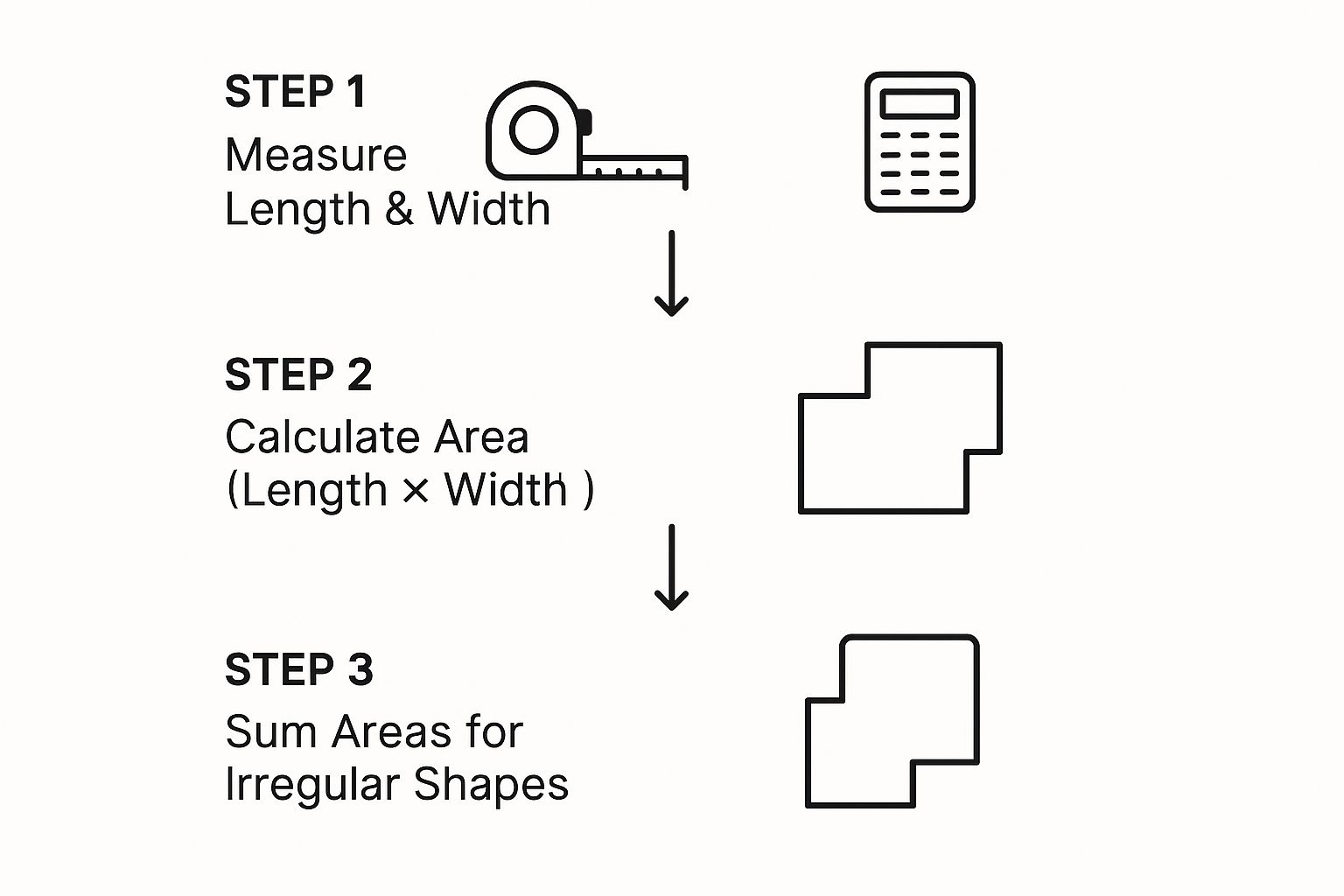 STEP 1
Measure Length & Width

STEP 2
Calculate Area (Length × Width )

STEP 3
Sum Areas for Irregular Shapes