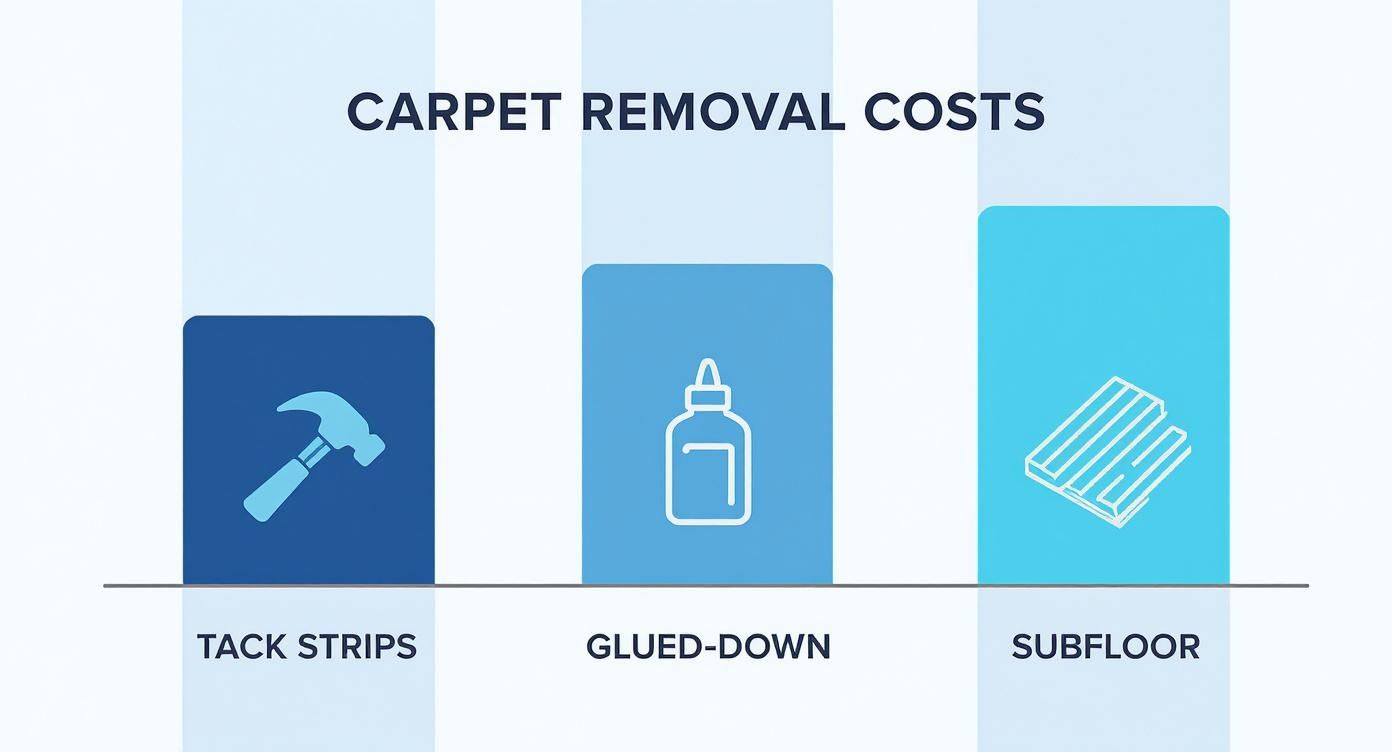 CARPET REMOVAL COSTS

TACK STRIPS

GLUED-DOWN

SUBFLOOR