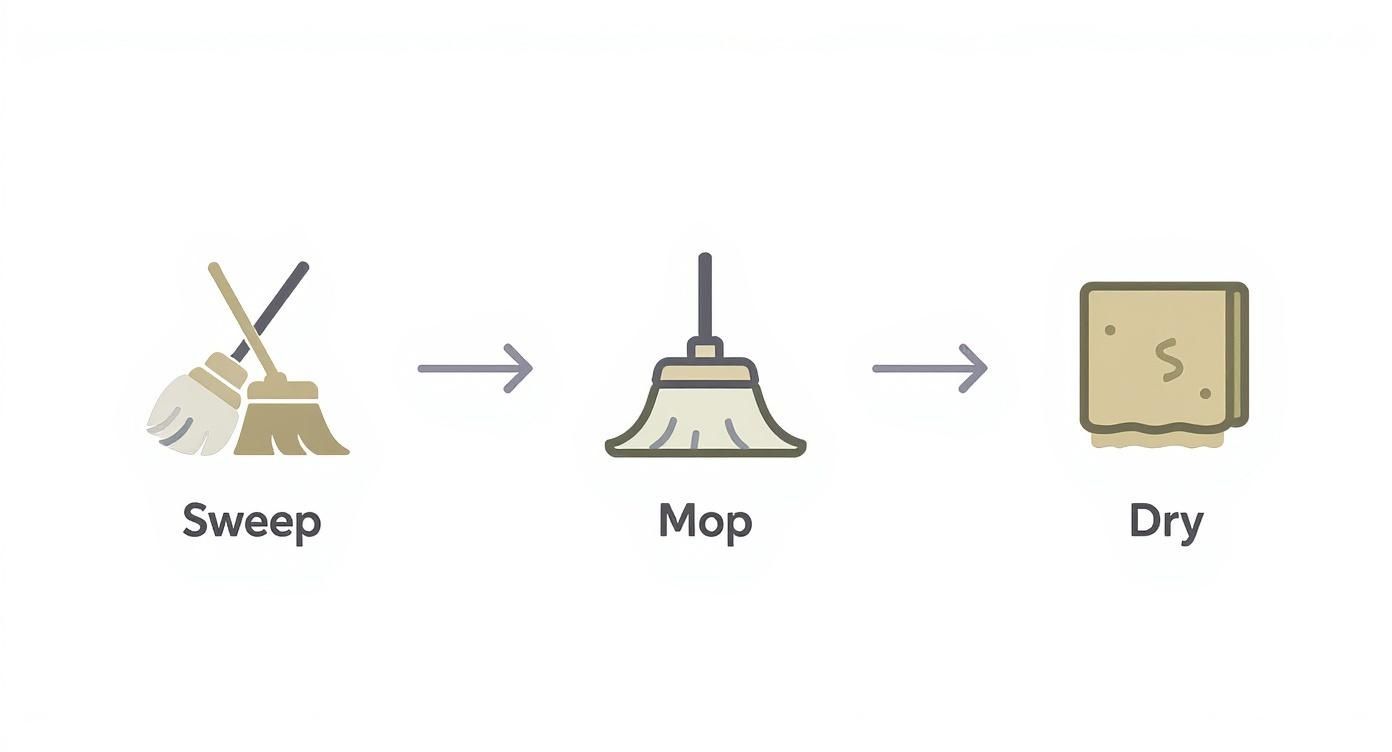 Sweep

Mop

Dry