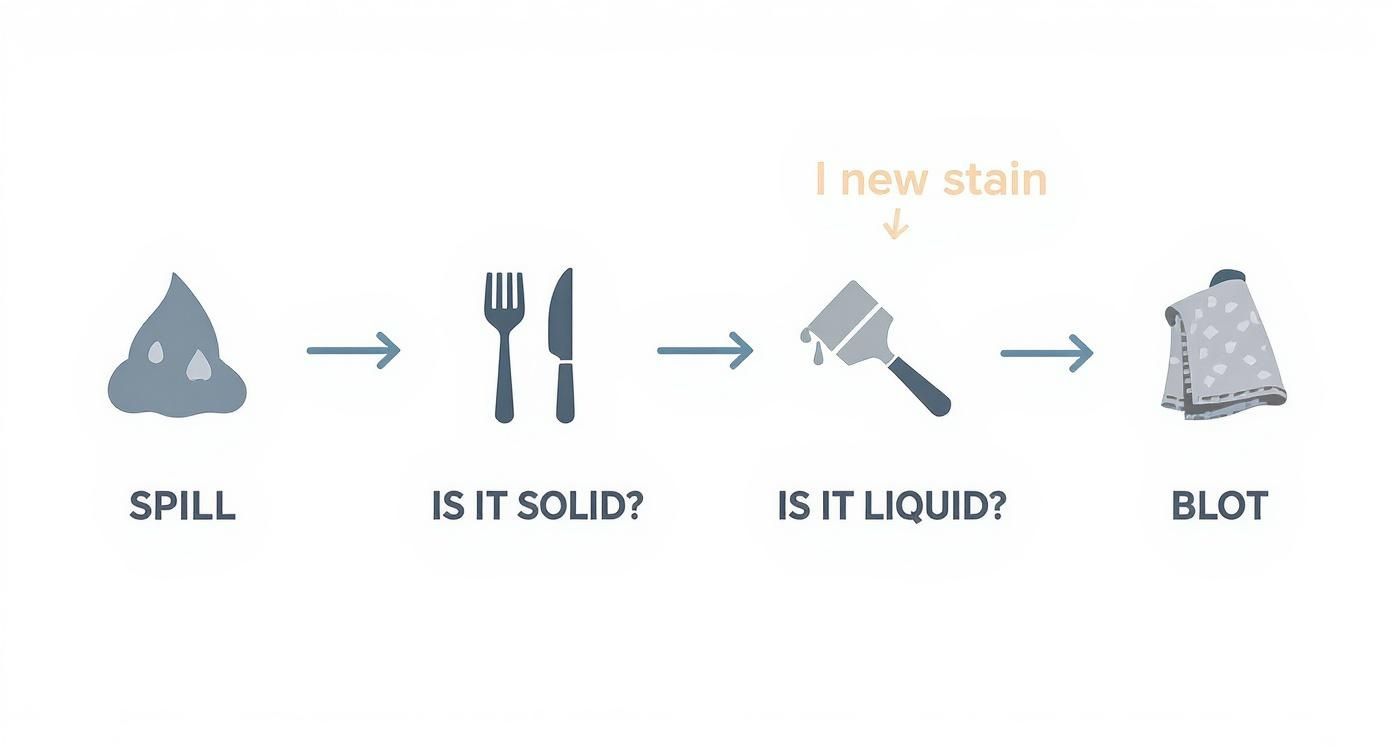 I new stain

SPILL

IS IT SOLID?

IS IT LIQUID?

BLOT