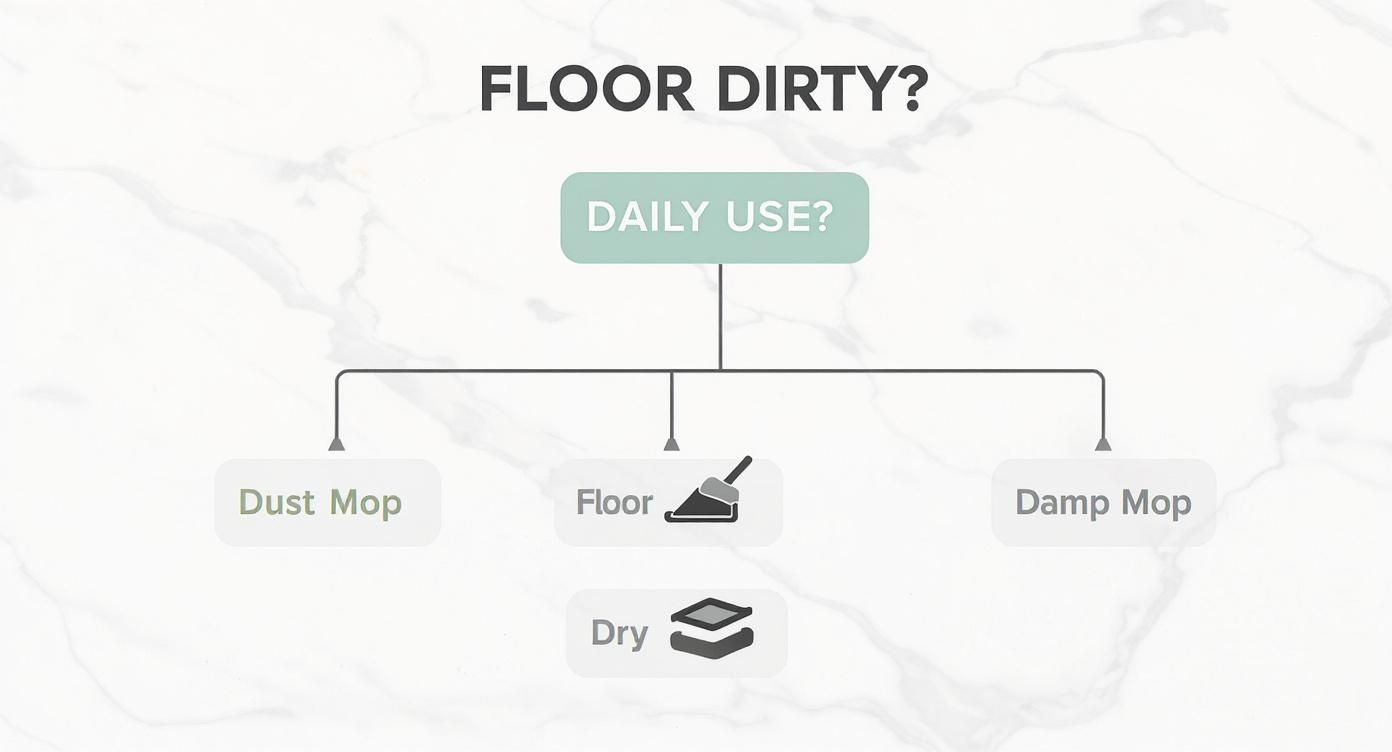 FLOOR DIRTY?

DAILY USE?

Dust Mop

Floor

Damp Mop

Dry