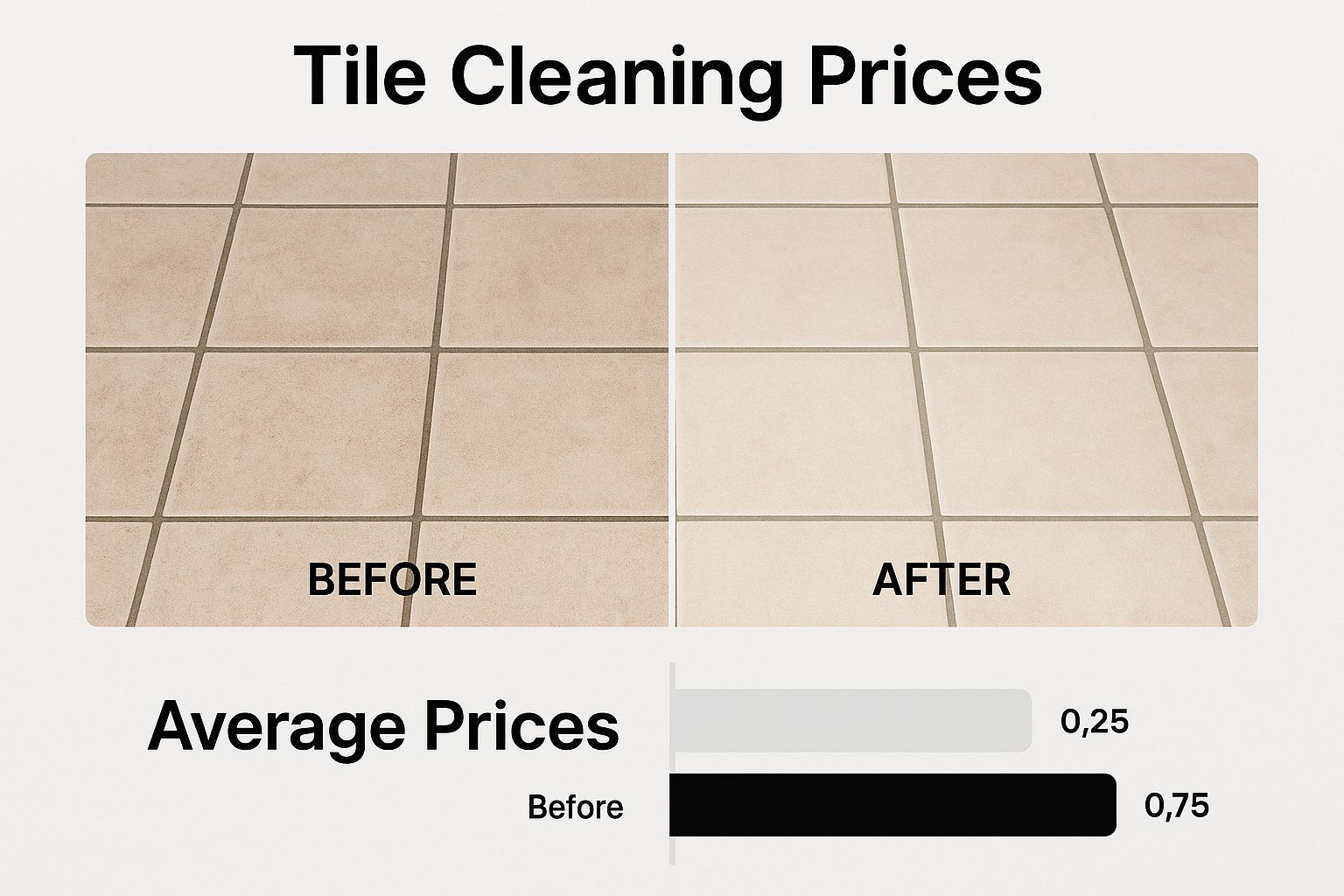 Tile Cleaning Prices

BEFORE

AFTER

Average Prices

0,25

Before

0,75