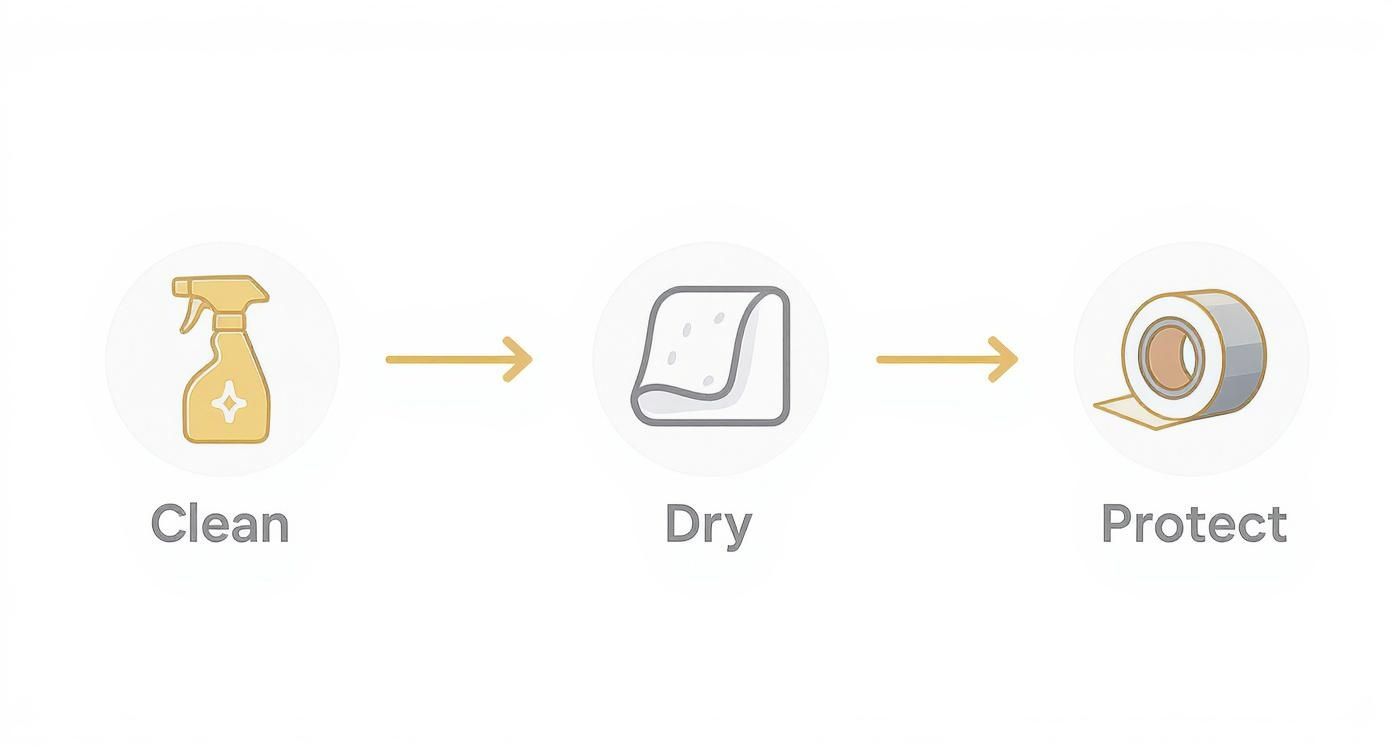 Clean

Dry

Protect