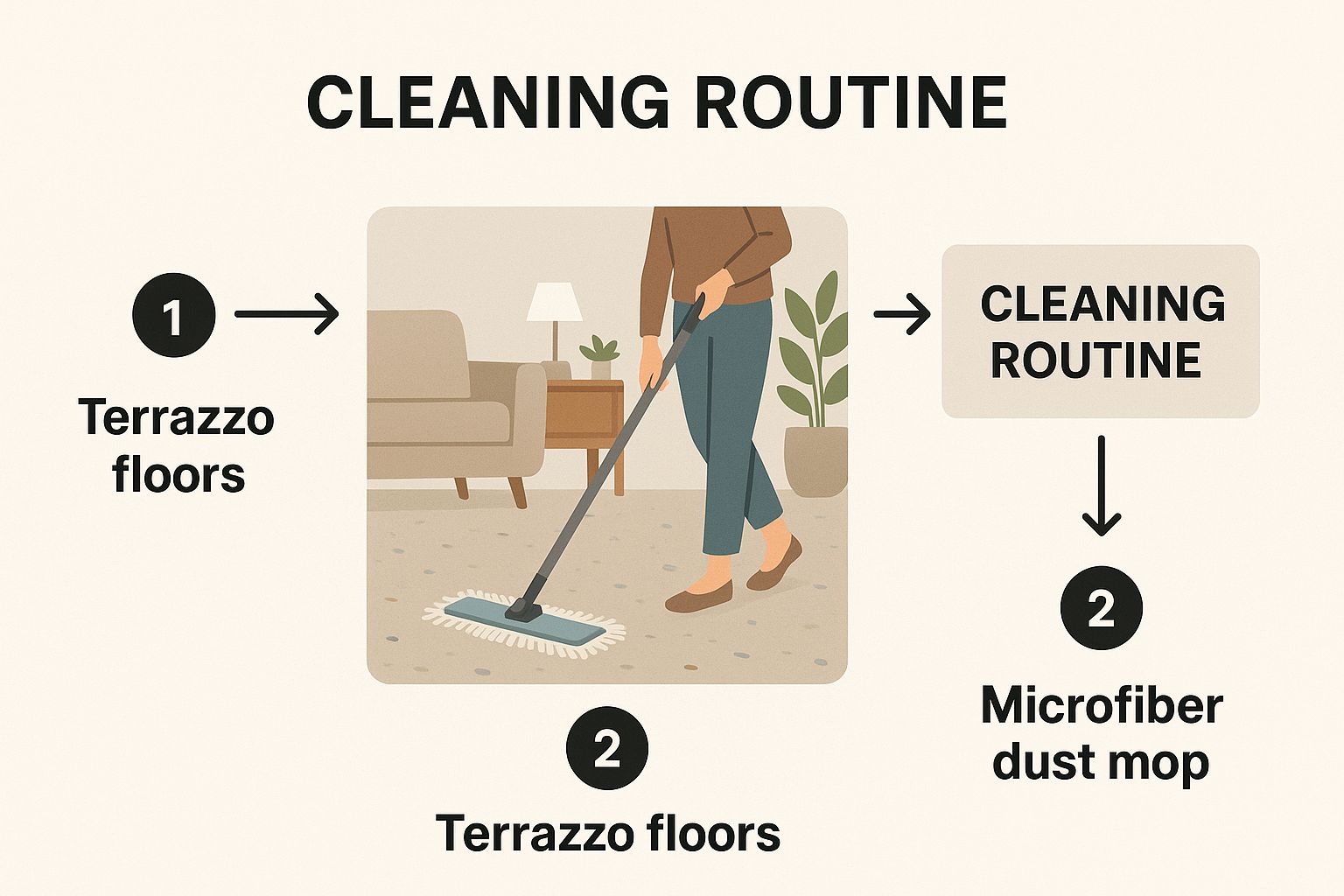 CLEANING ROUTINE

1

Terrazzo floors

2

Terrazzo floors

CLEANING ROUTINE

2

Microfiber dust mop