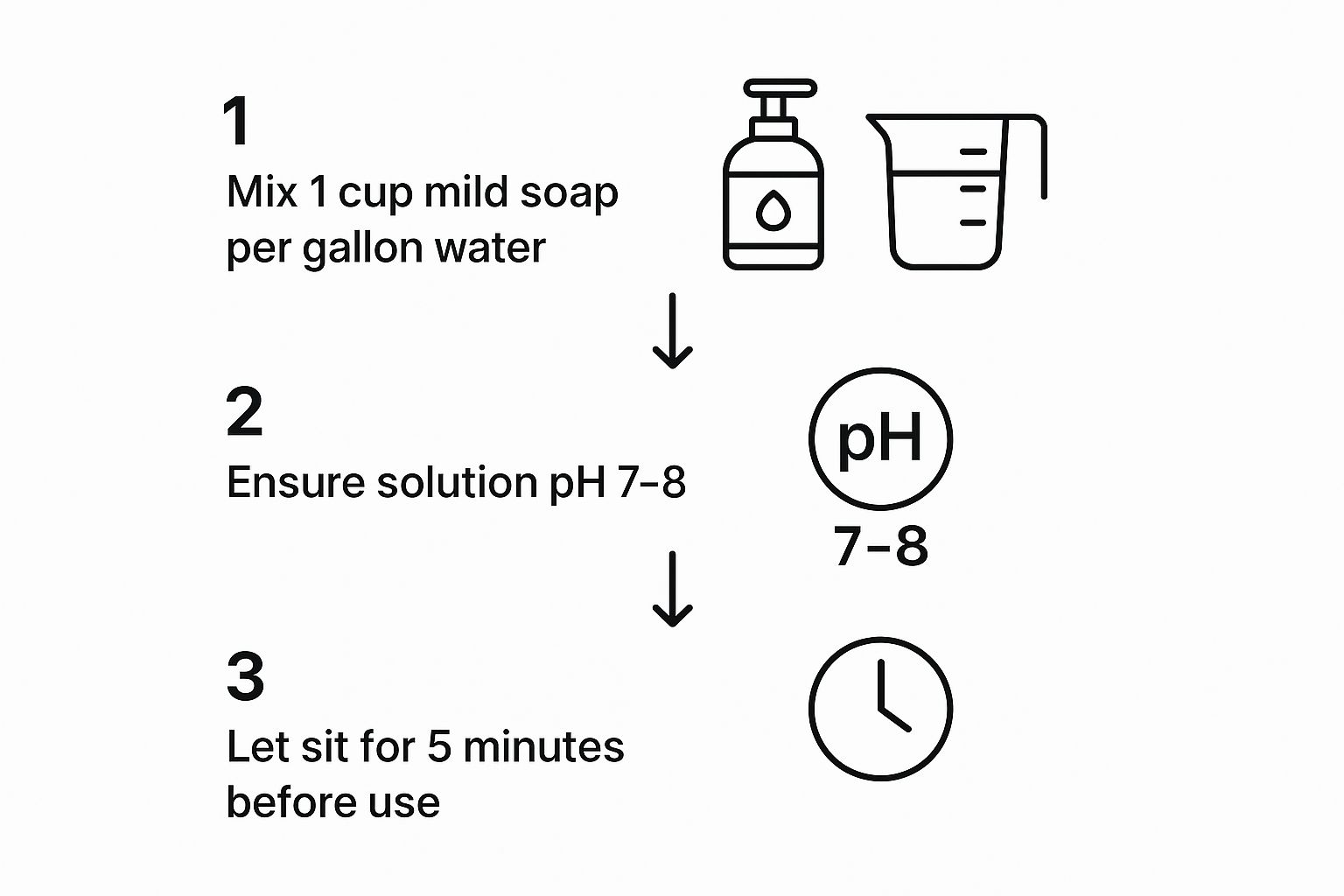 1
Mix 1 cup mild soap per gallon water

2
Ensure solution pH 7–8

pH
7–8

3
Let sit for 5 minutes before use