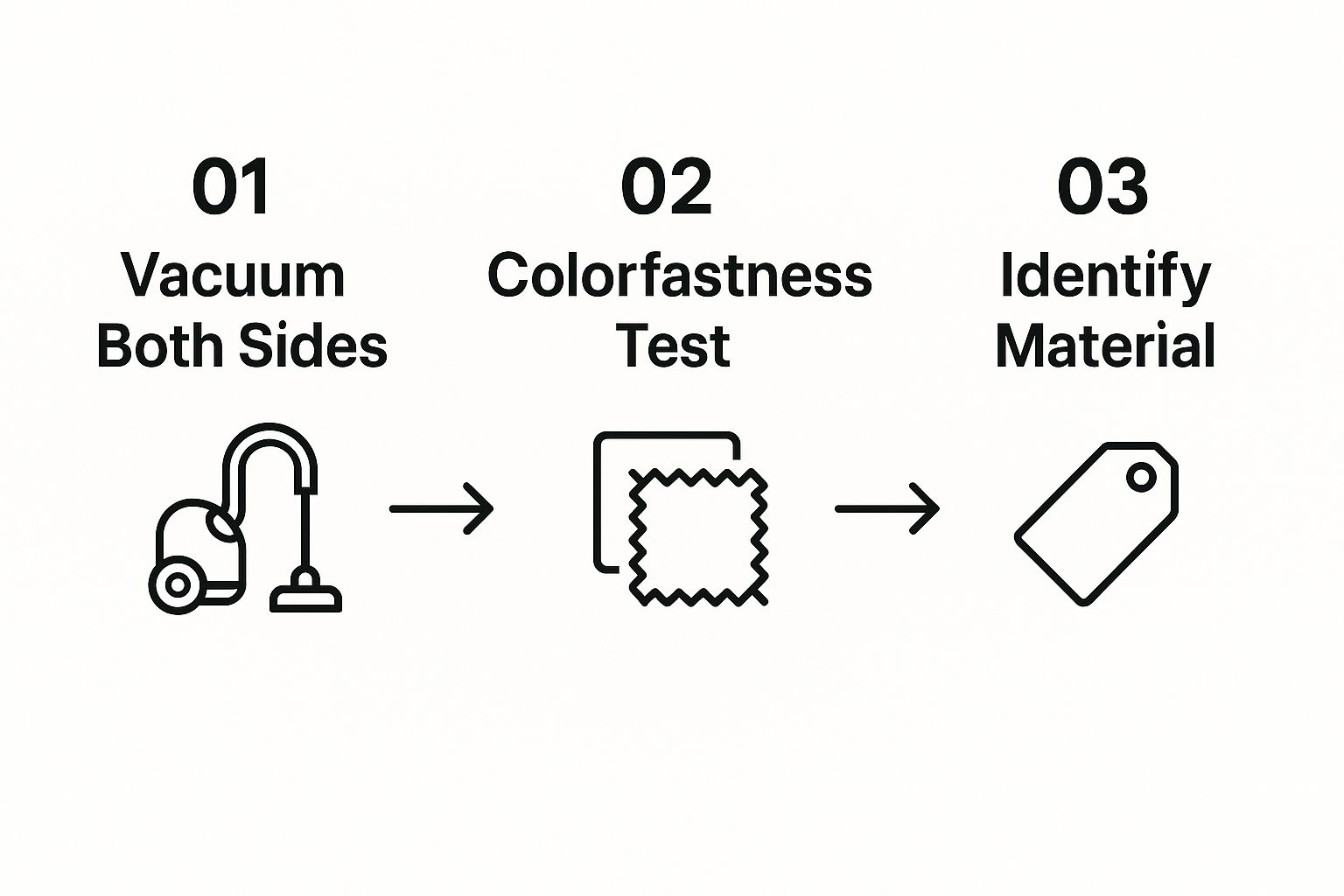 01
Vacuum Both Sides

02
Colorfastness Test

03
Identify Material