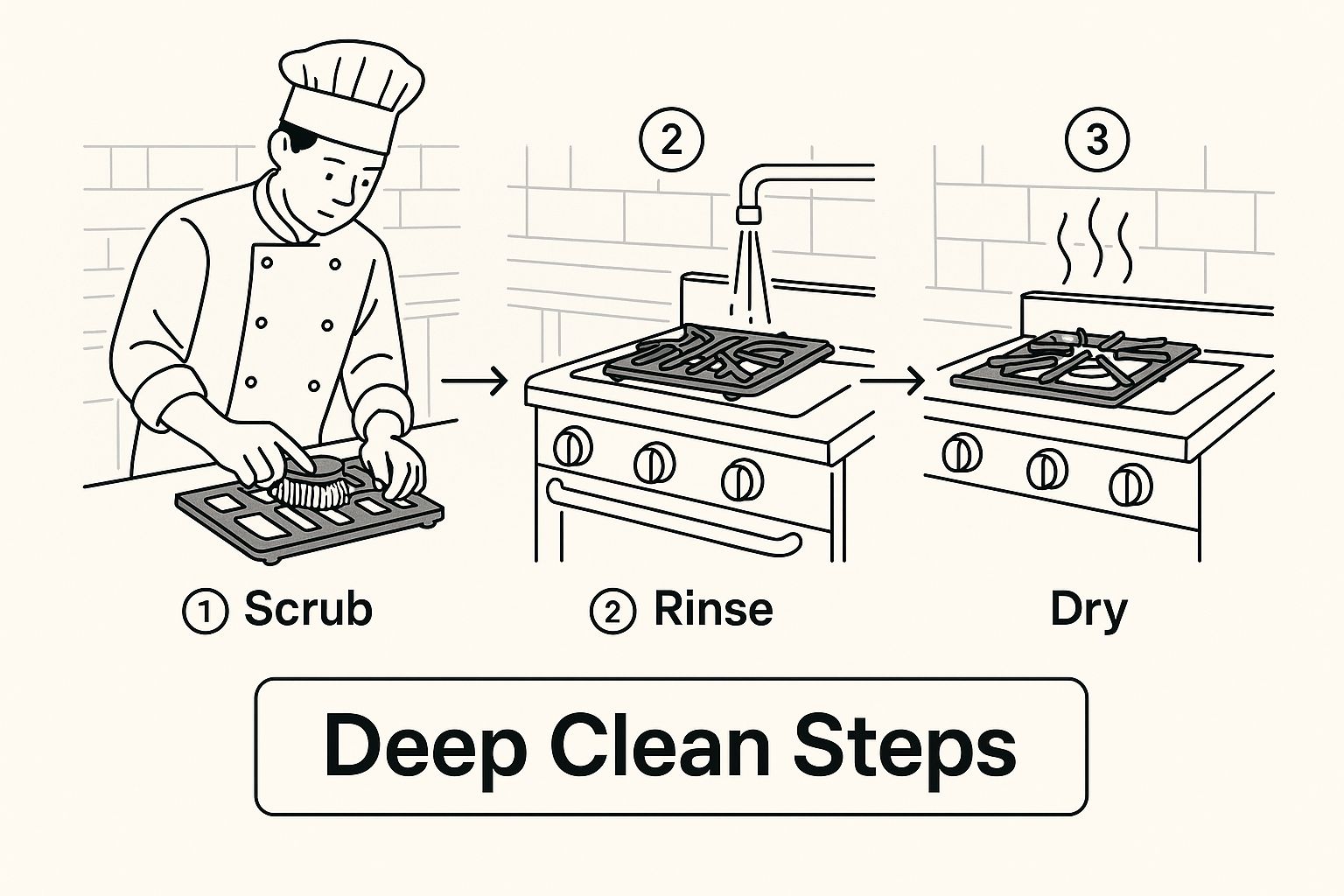 ②

③

① Scrub

② Rinse

Dry

Deep Clean Steps