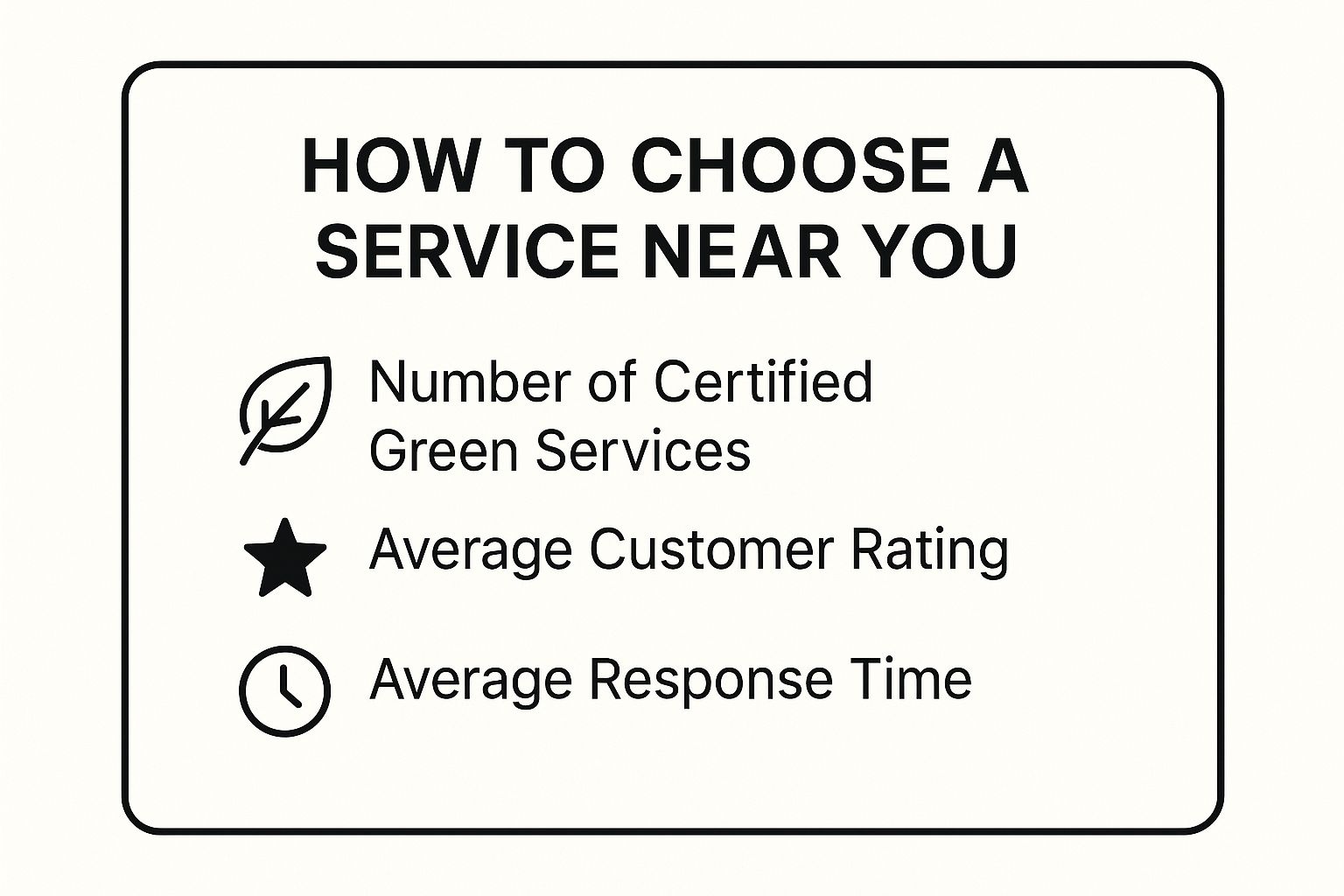 HOW TO CHOOSE A SERVICE NEAR YOU

Number of Certified Green Services

Average Customer Rating

Average Response Time