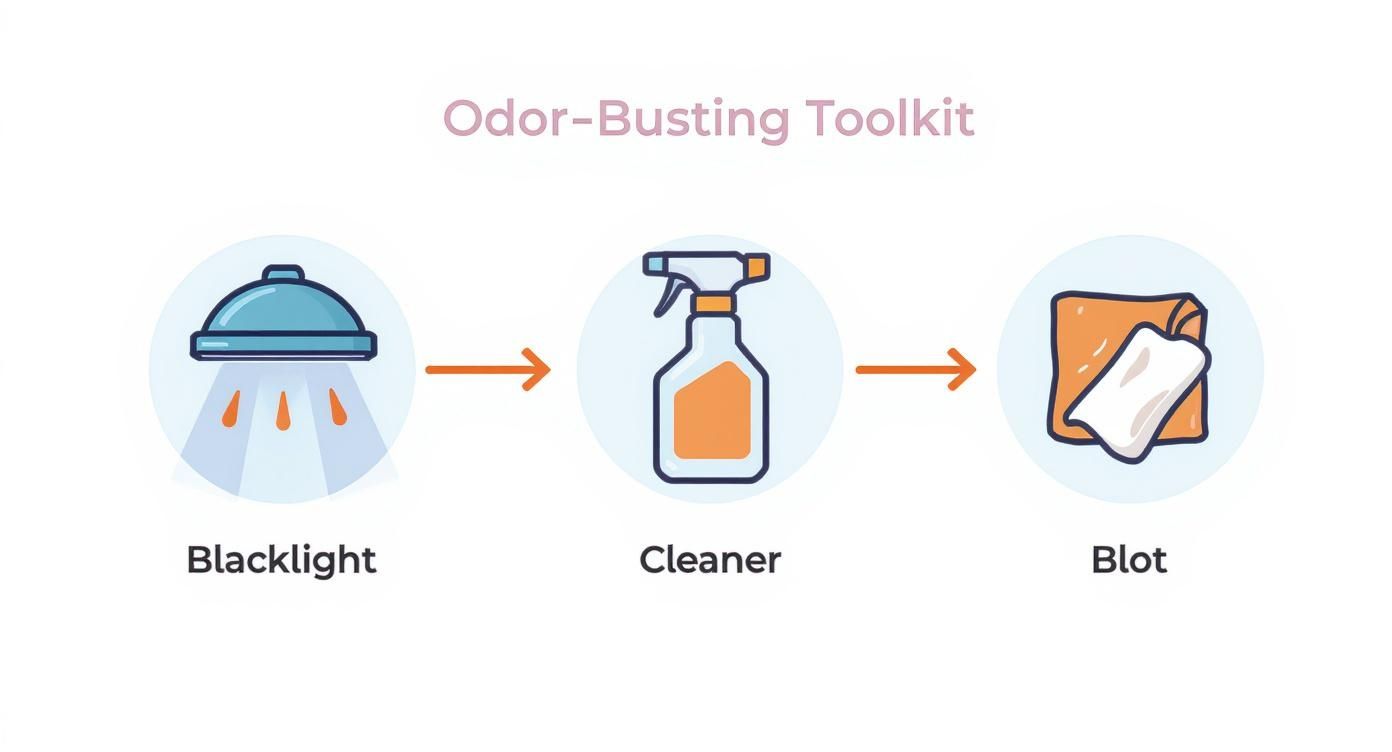 Odor-Busting Toolkit

Blacklight

Cleaner

Blot