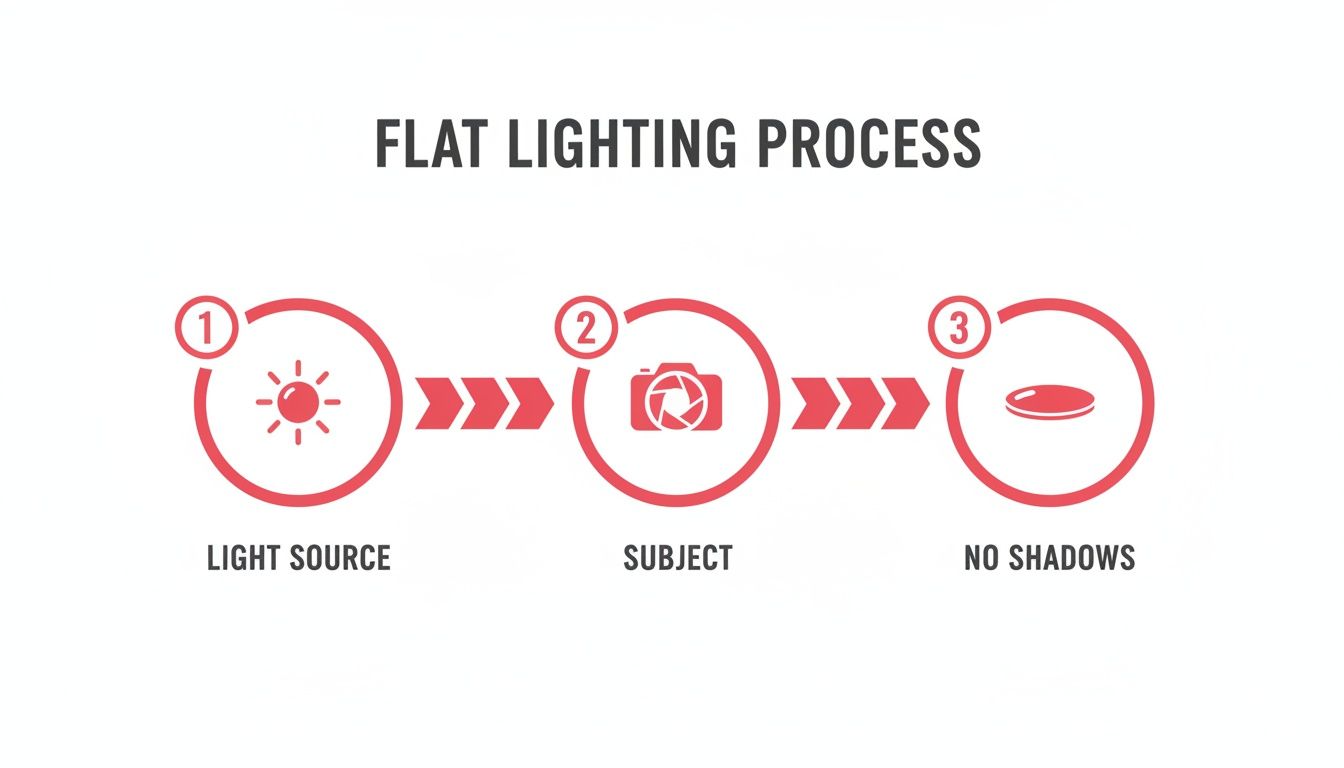 FLAT LIGHTING PROCESS

1

LIGHT SOURCE

2

SUBJECT

3

NO SHADOWS