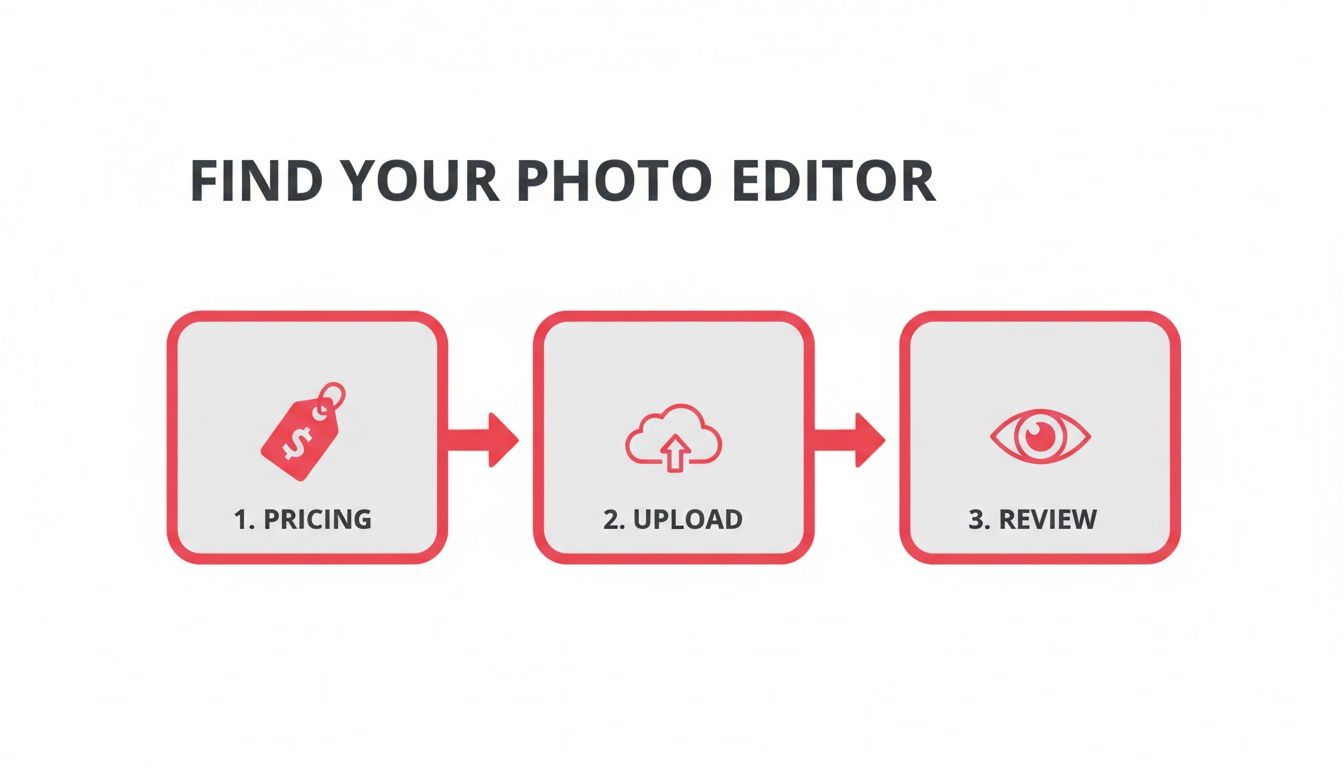 FIND YOUR PHOTO EDITOR

$

1. PRICING

2. UPLOAD

3. REVIEW