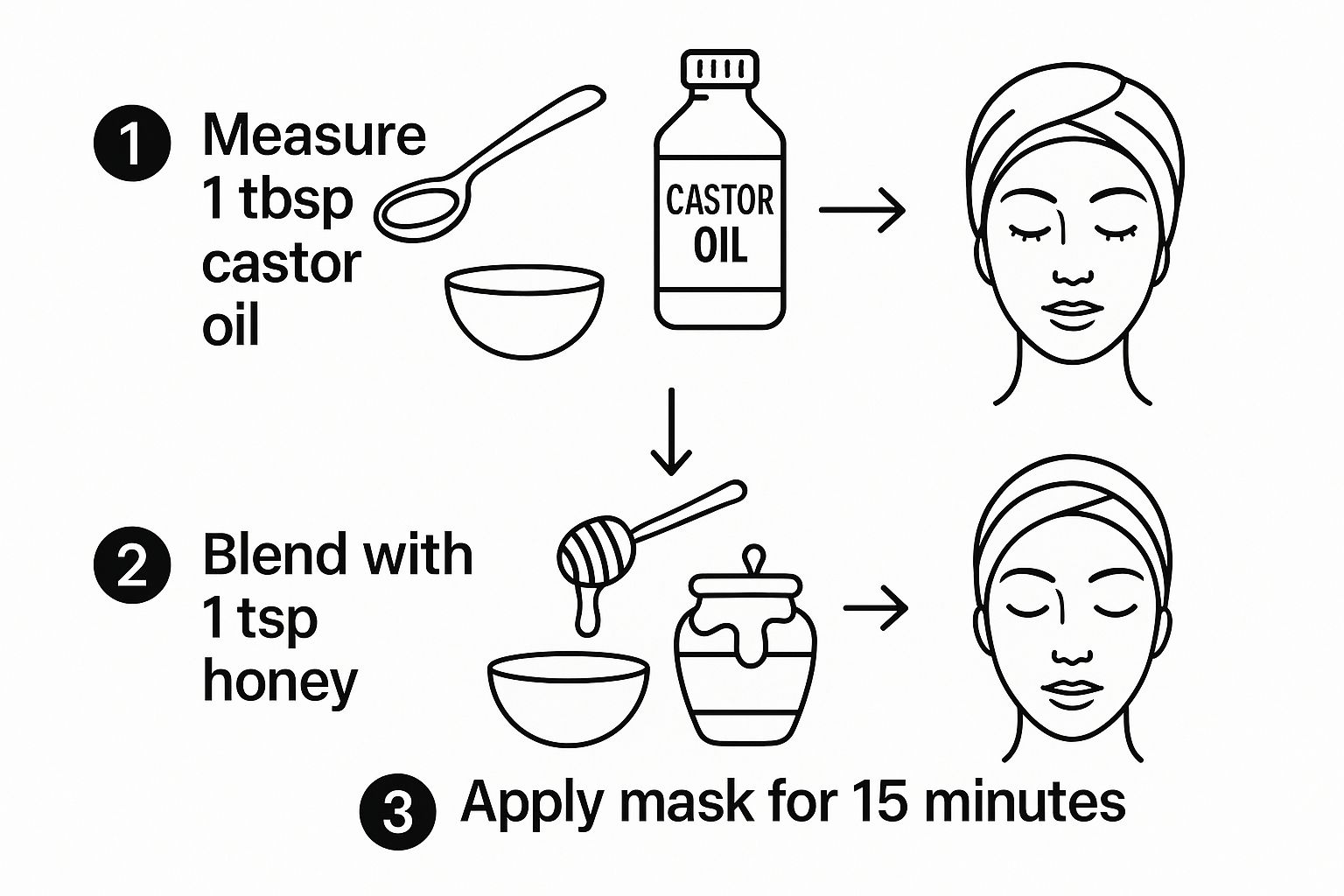 1 Measure 1 tbsp castor oil

CASTOR OIL

2 Blend with 1 tsp honey

3 Apply mask for 15 minutes