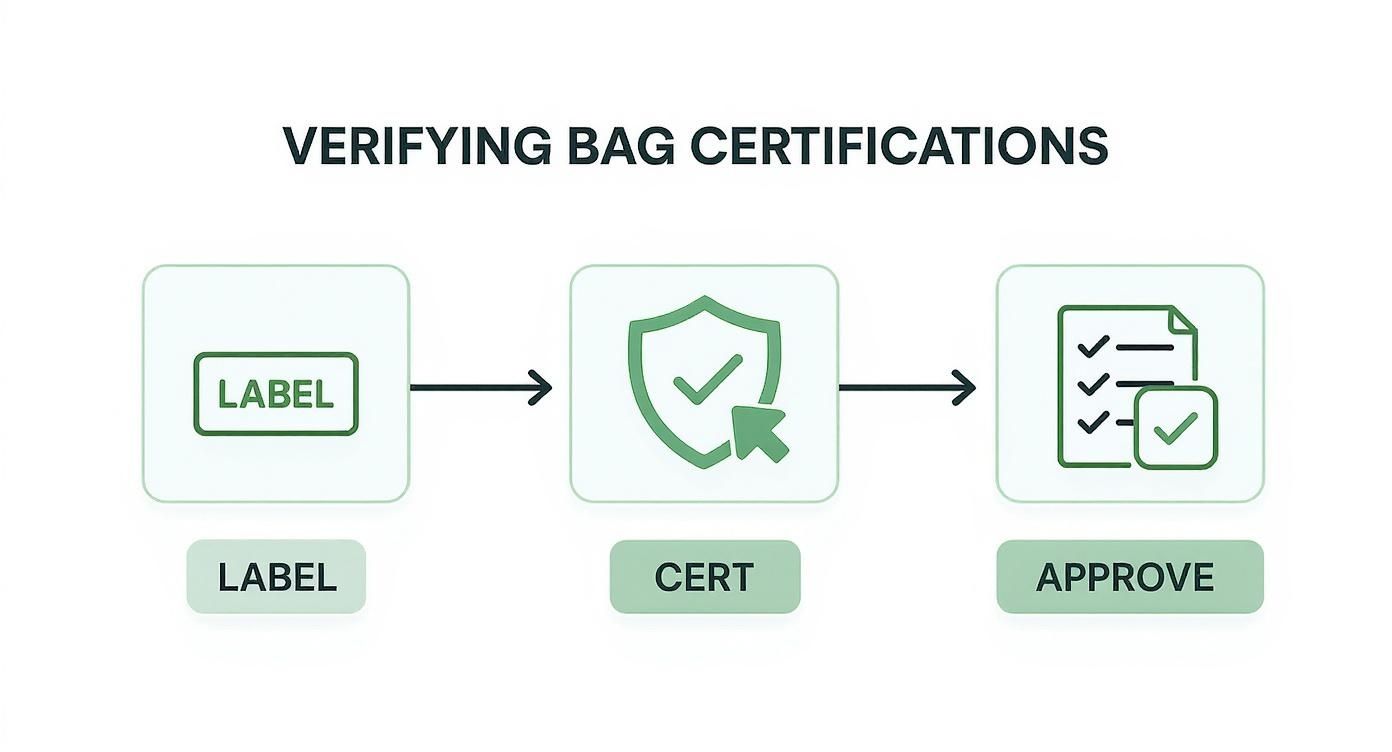 VERIFYING BAG CERTIFICATIONS

LABEL

LABEL

CERT

APPROVE