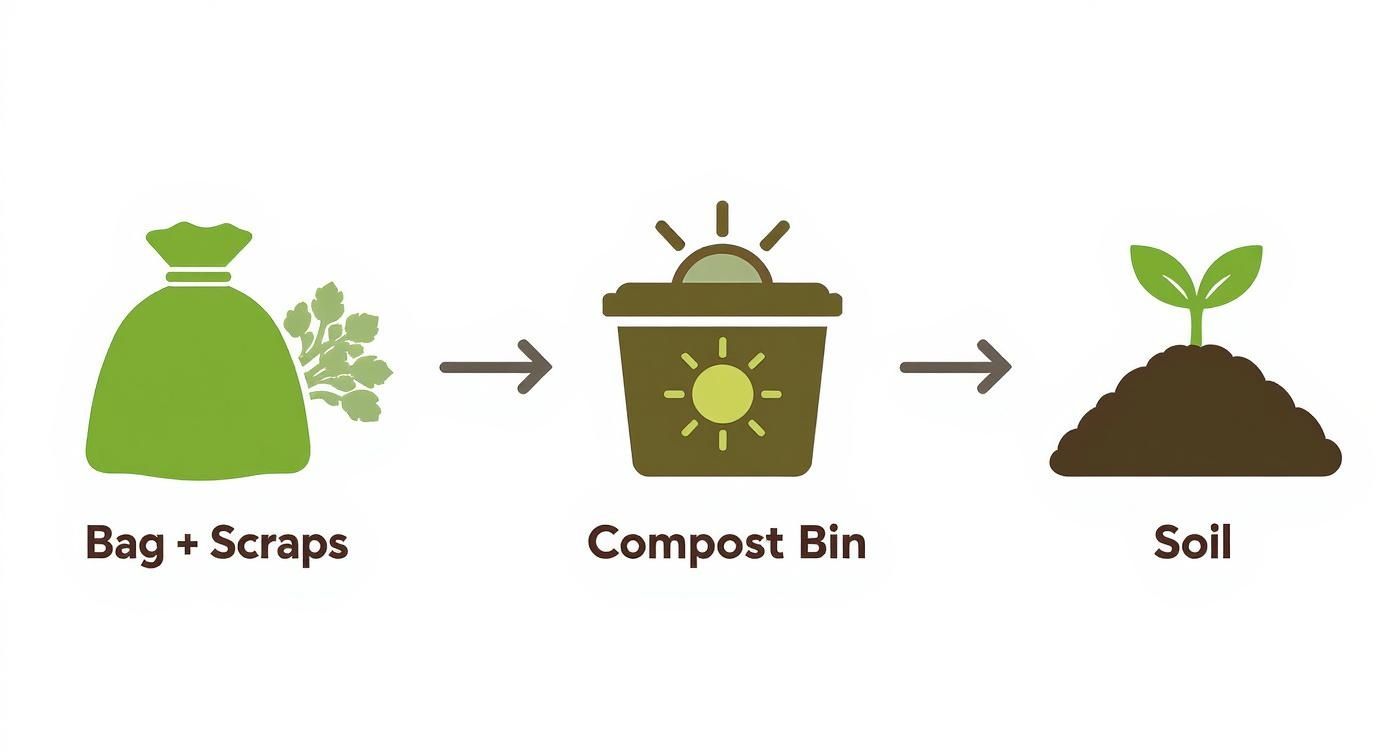 Bag + Scraps

Compost Bin

Soil