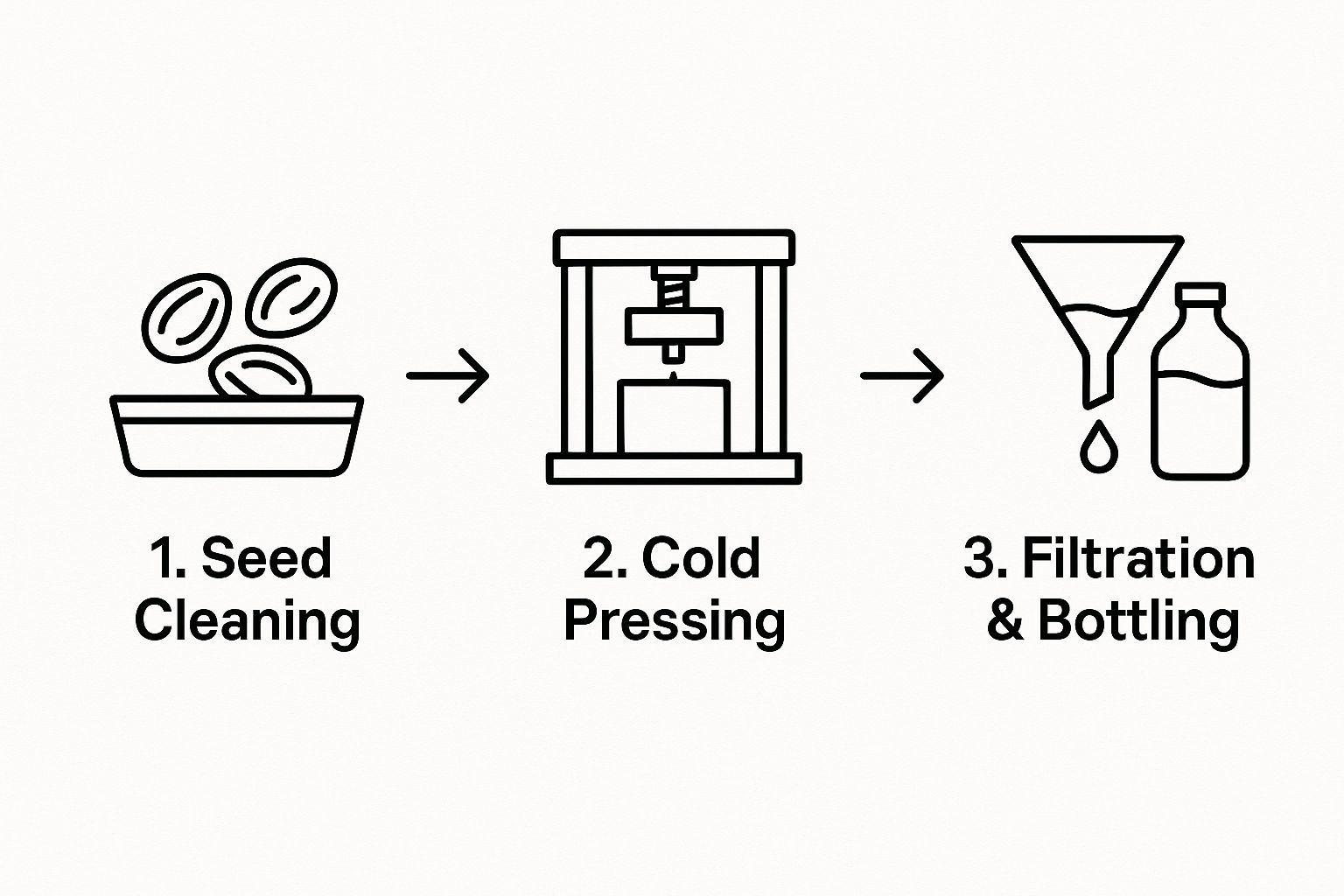 1. Seed Cleaning

2. Cold Pressing

3. Filtration & Bottling