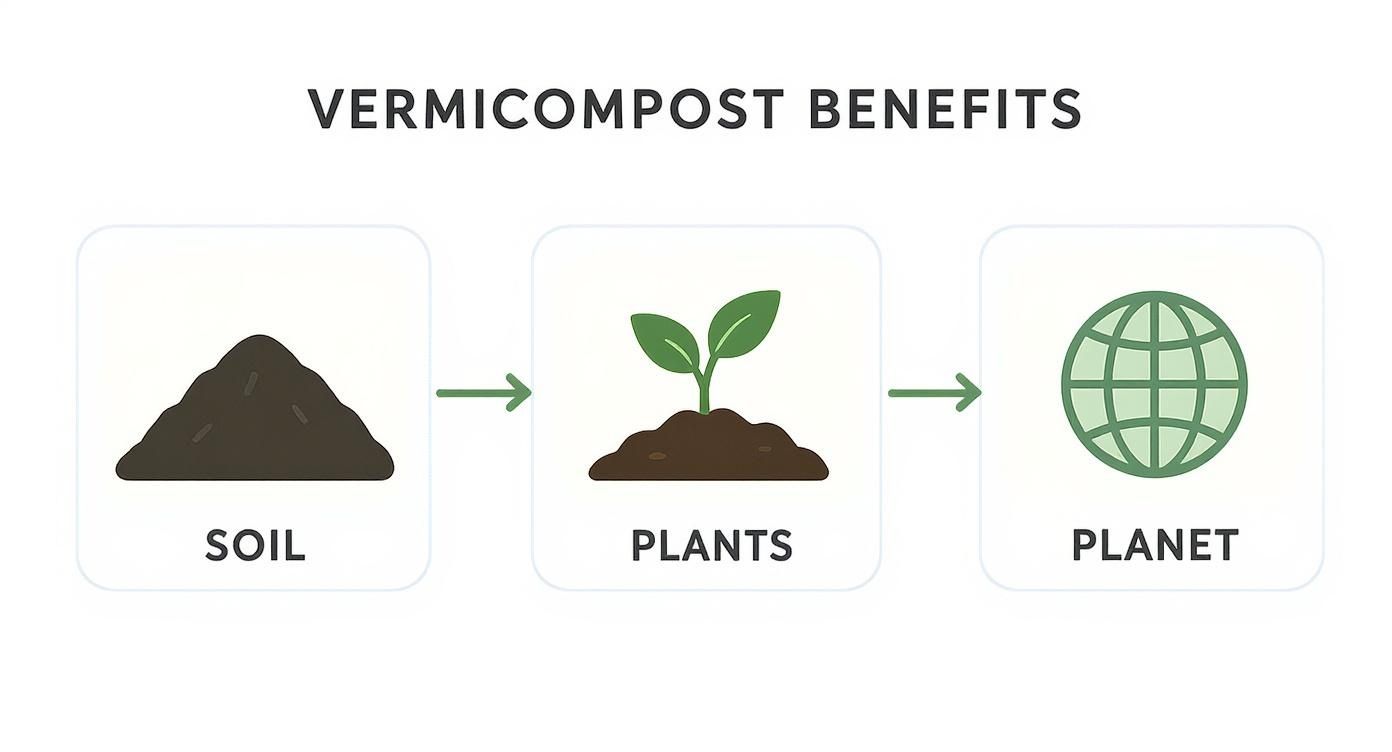 VERMICOMPOST BENEFITS

SOIL

PLANTS

PLANET