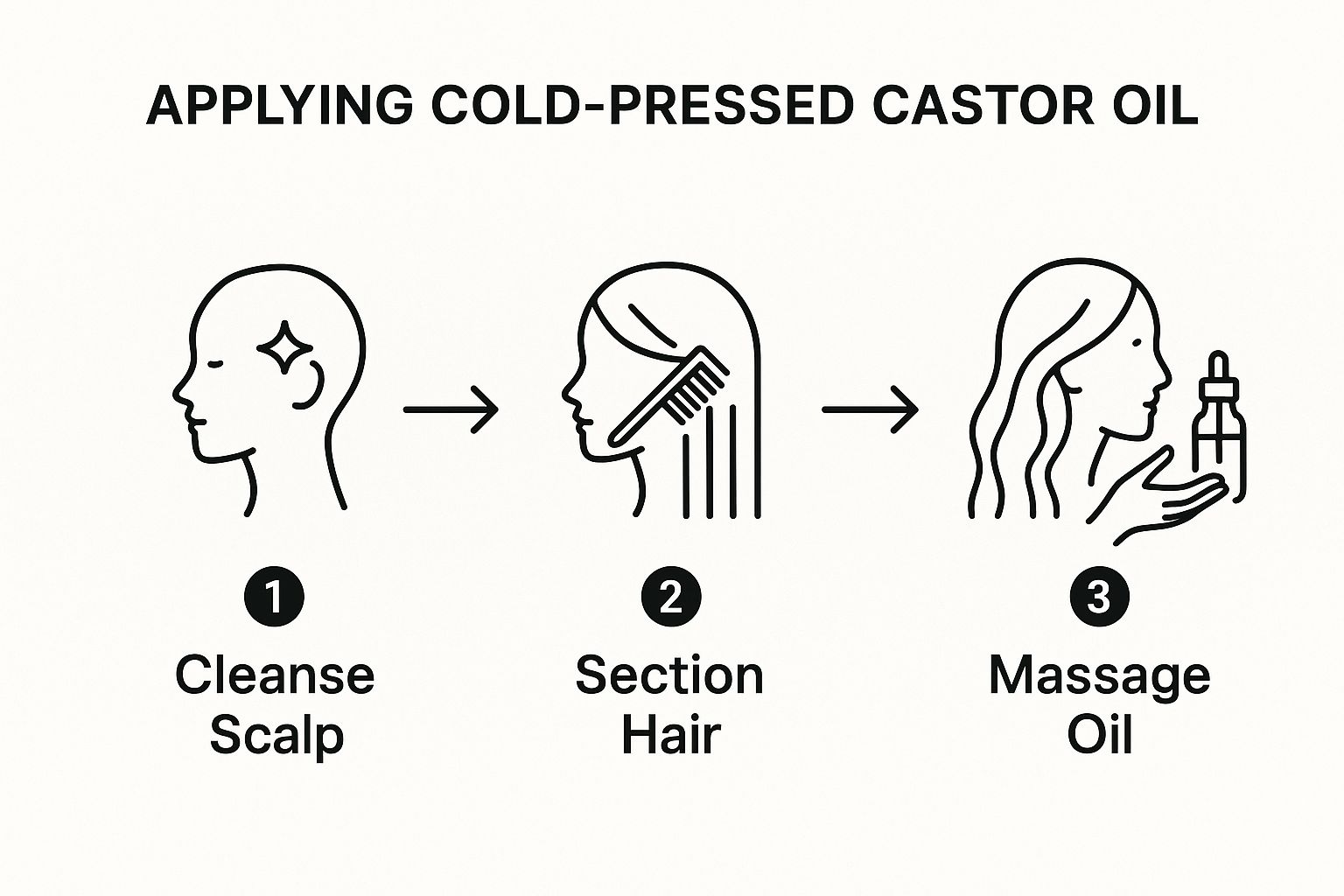 APPLYING COLD-PRESSED CASTOR OIL

1
Cleanse Scalp

2
Section Hair

3
Massage Oil