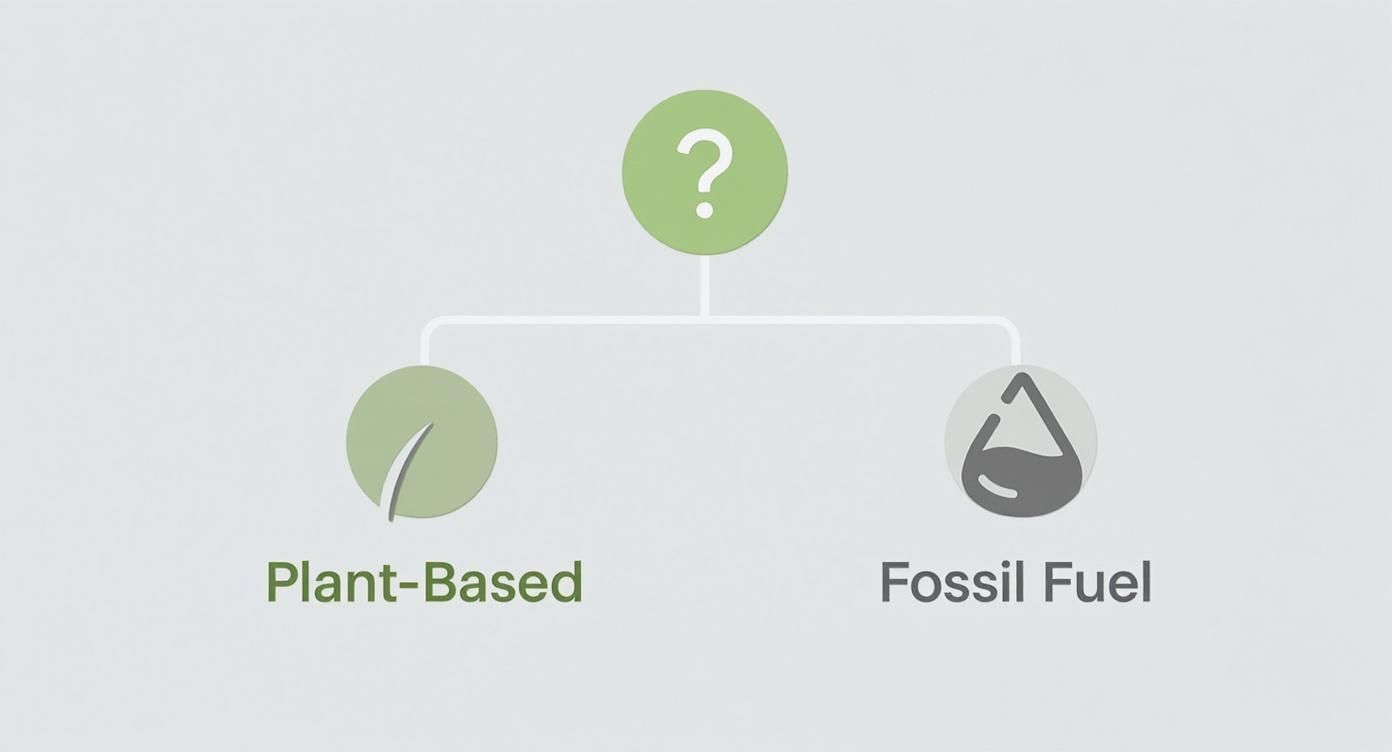 ?

Plant-Based

Fossil Fuel