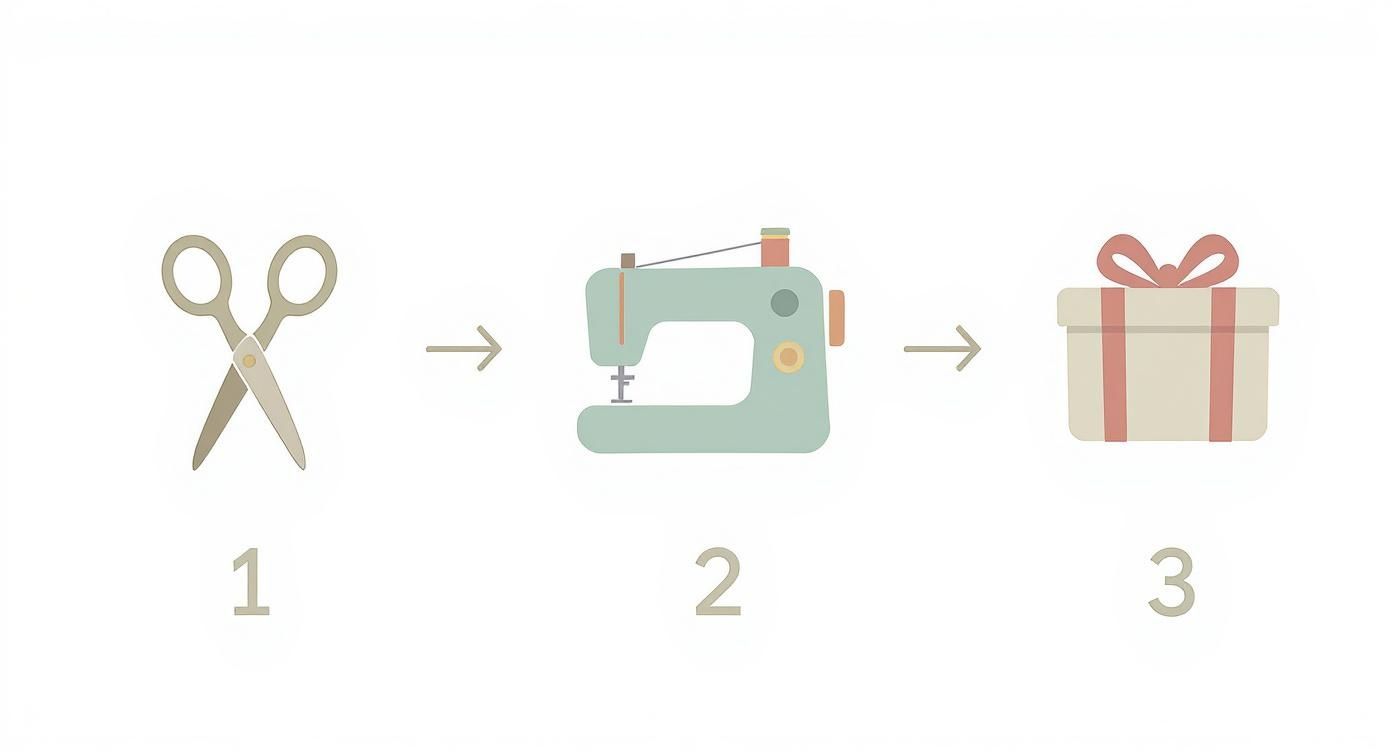 1

2

3