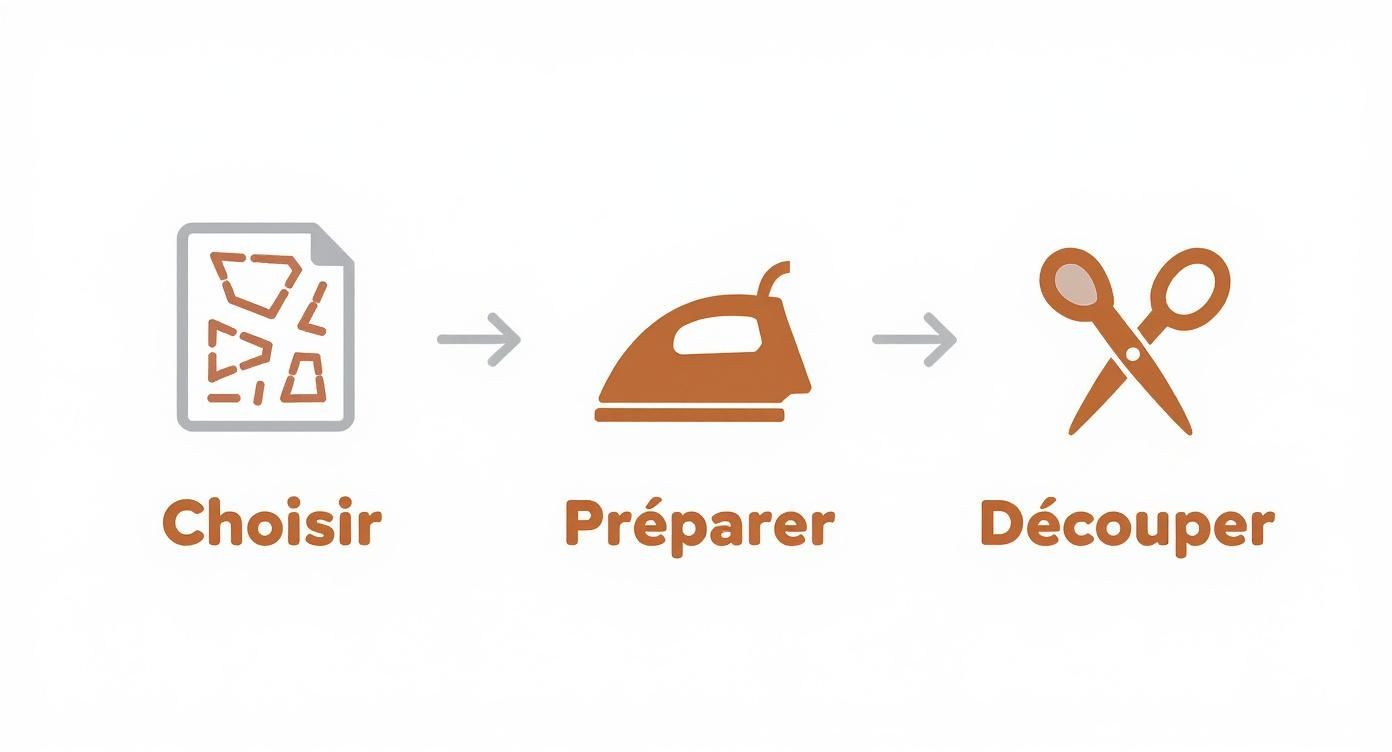 Choisir

Préparer

Découper