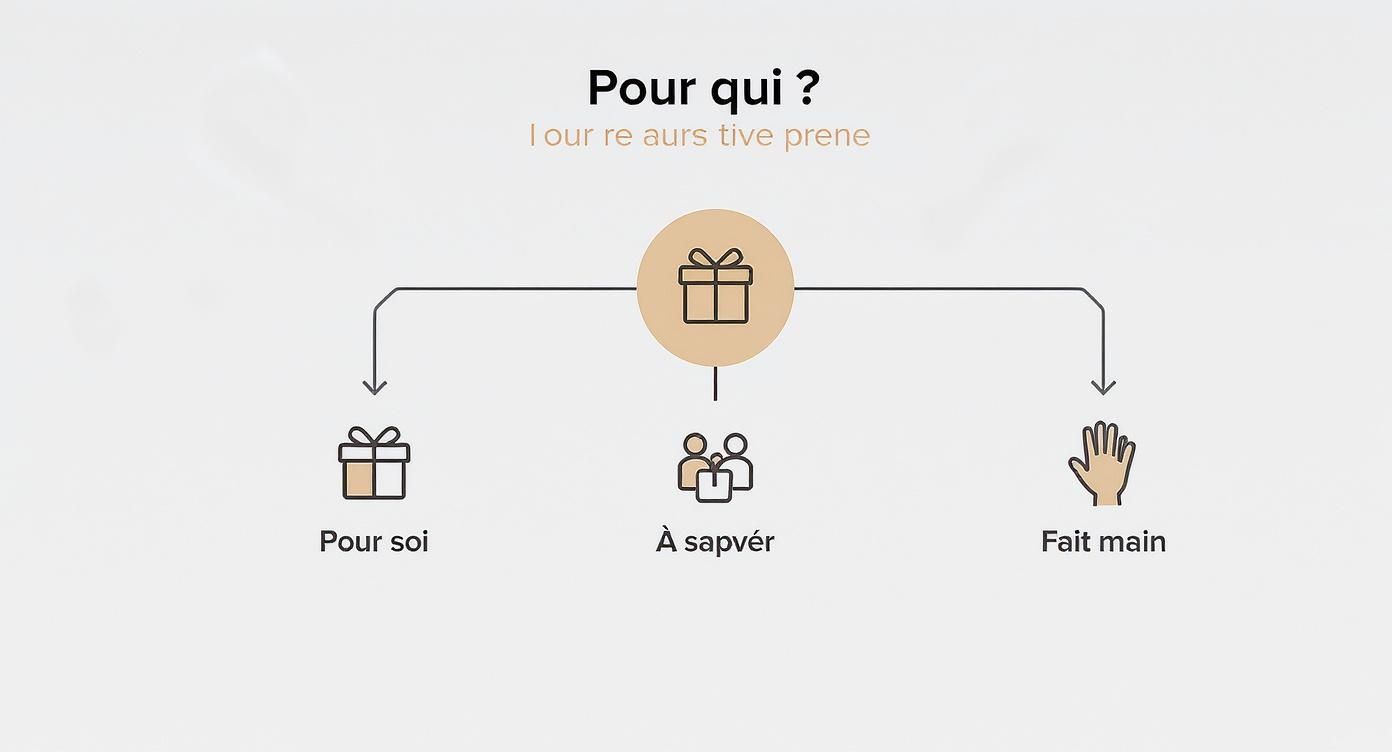 Pour qui ?

I our re aurs tive prene

Pour soi

À sapvér

Fait main