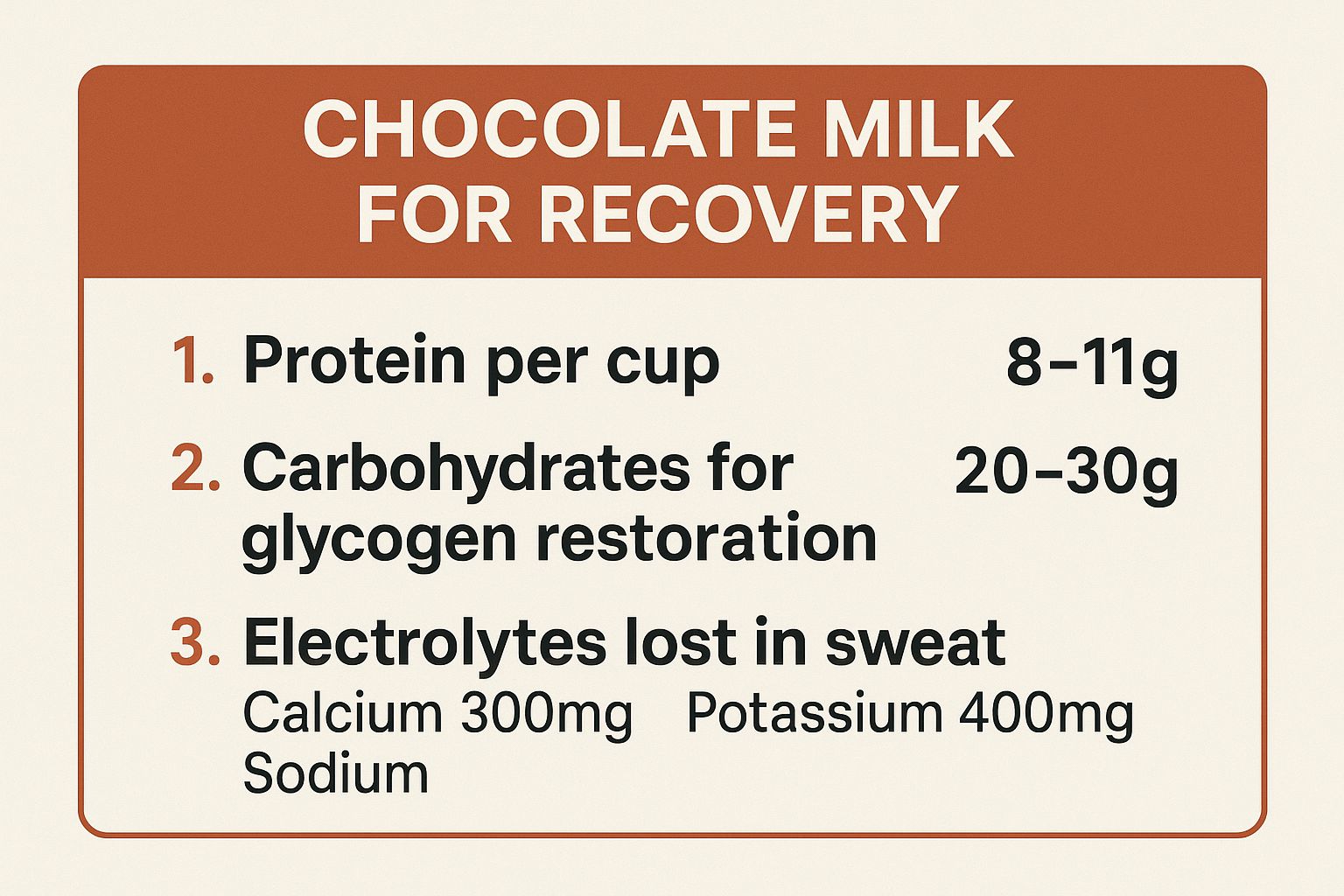 CHOCOLATE MILK FOR RECOVERY

1. Protein per cup 8–11g

2. Carbohydrates for glycogen restoration 20–30g

3. Electrolytes lost in sweat
Calcium 300mg Potassium 400mg
Sodium