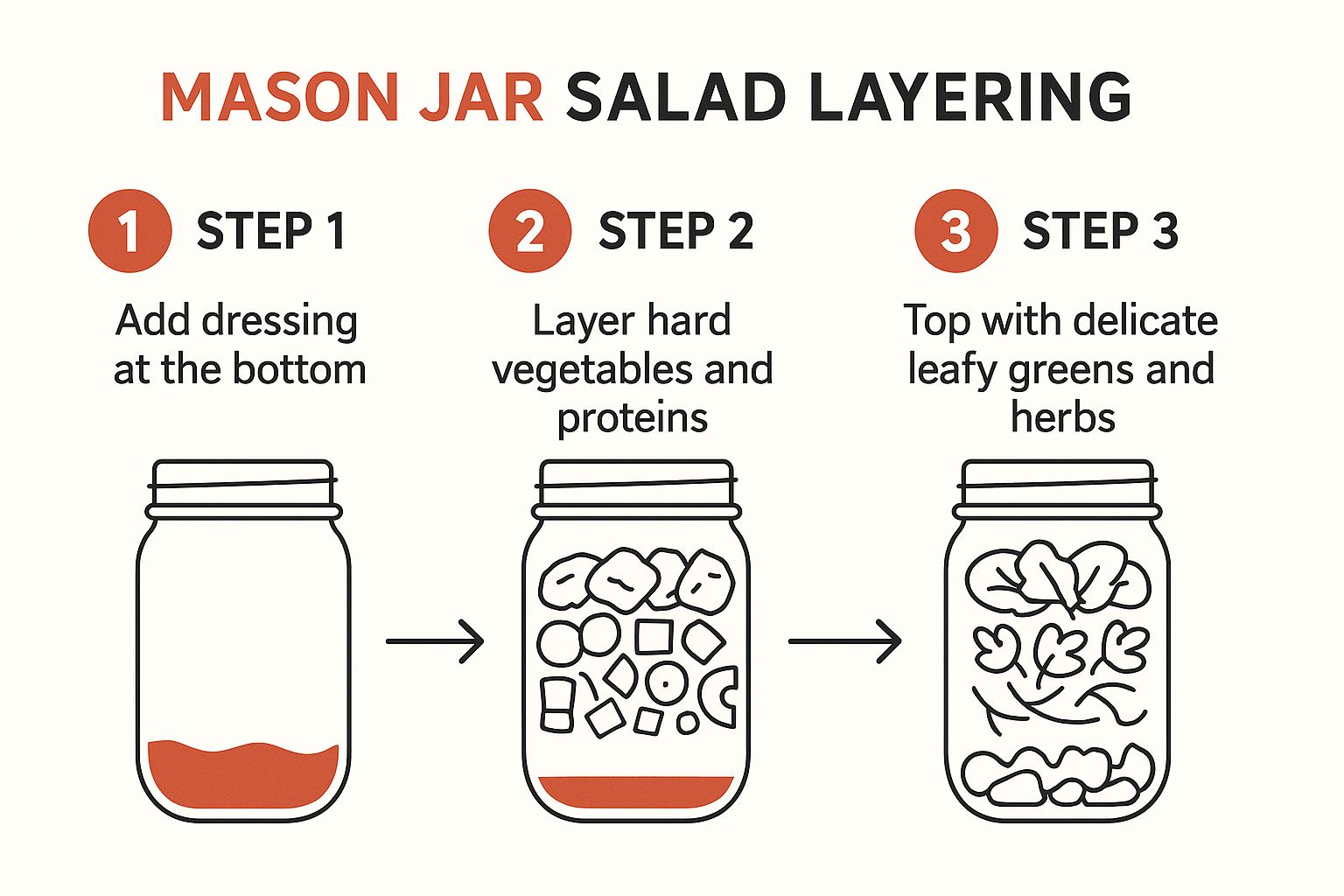 MASON JAR SALAD LAYERING

1 STEP 1

Add dressing at the bottom

2 STEP 2

Layer hard vegetables and proteins

3 STEP 3

Top with delicate leafy greens and herbs