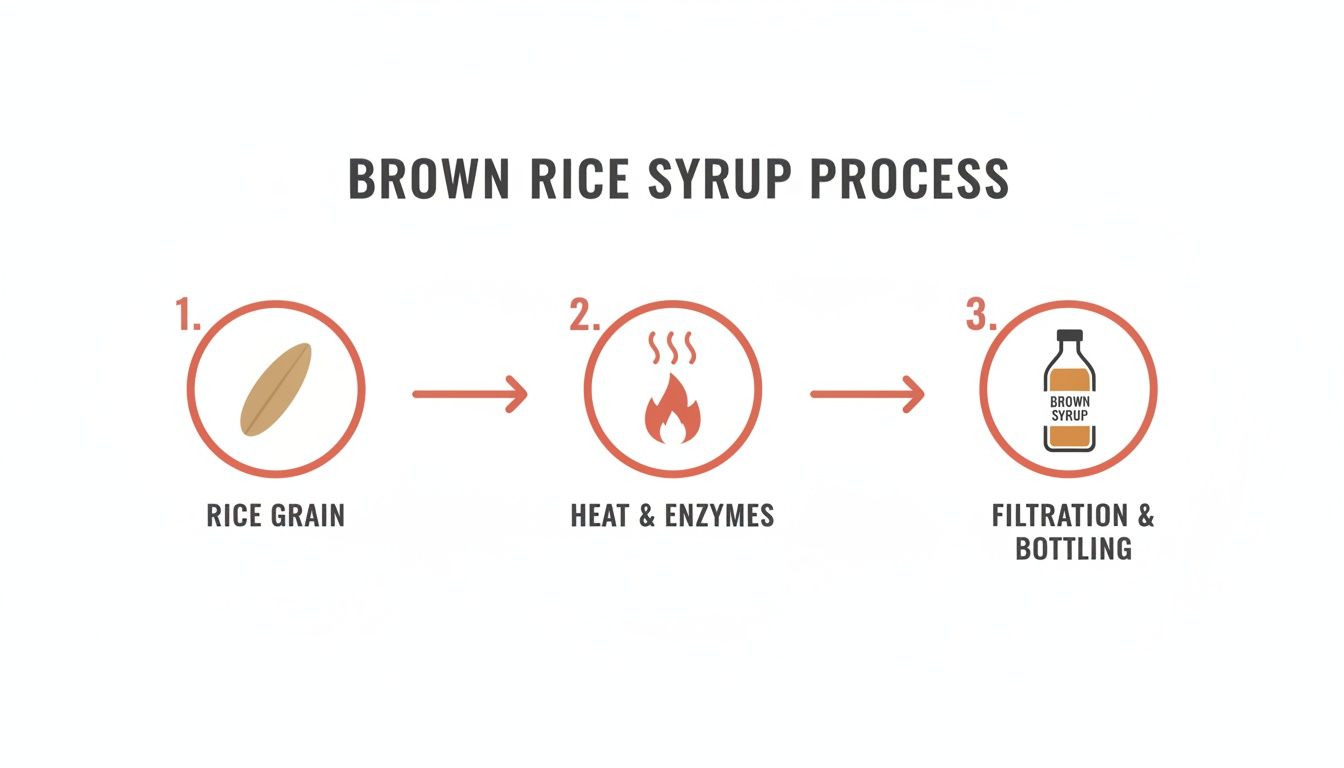 BROWN RICE SYRUP PROCESS

1.

RICE GRAIN

2.

HEAT & ENZYMES

3.

BROWN SYRUP

FILTRATION & BOTTLING