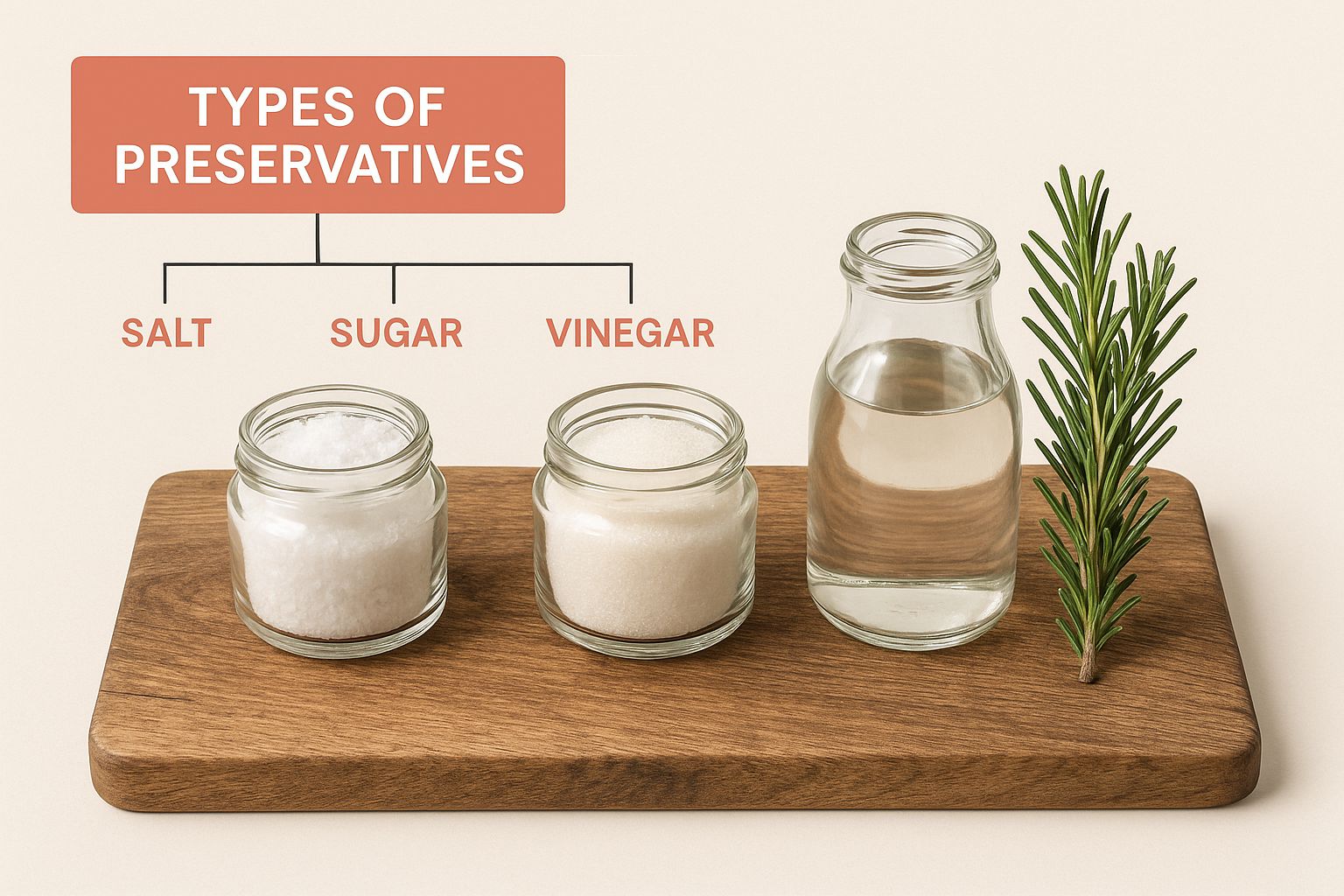 TYPES OF PRESERVATIVES

SALT

SUGAR

VINEGAR