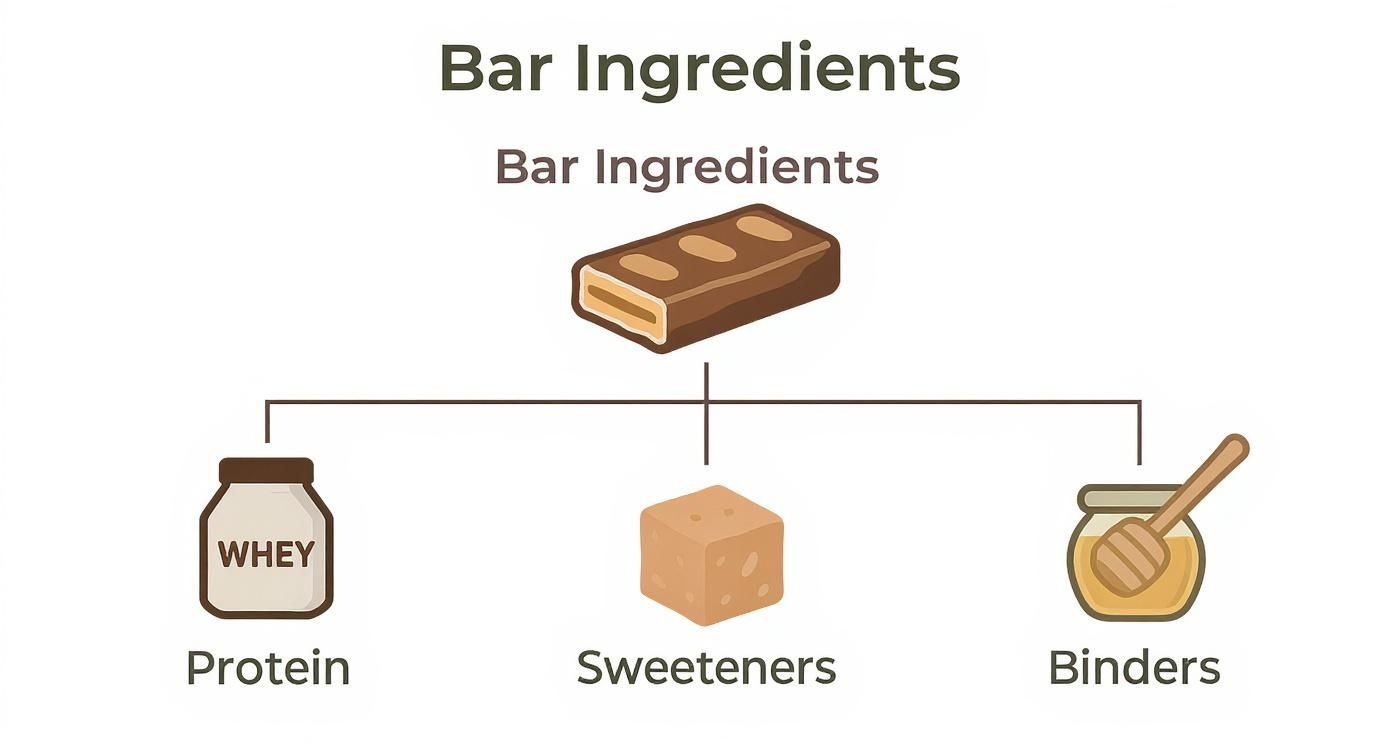 Bar Ingredients

Bar Ingredients

WHEY

Protein

Sweeteners

Binders