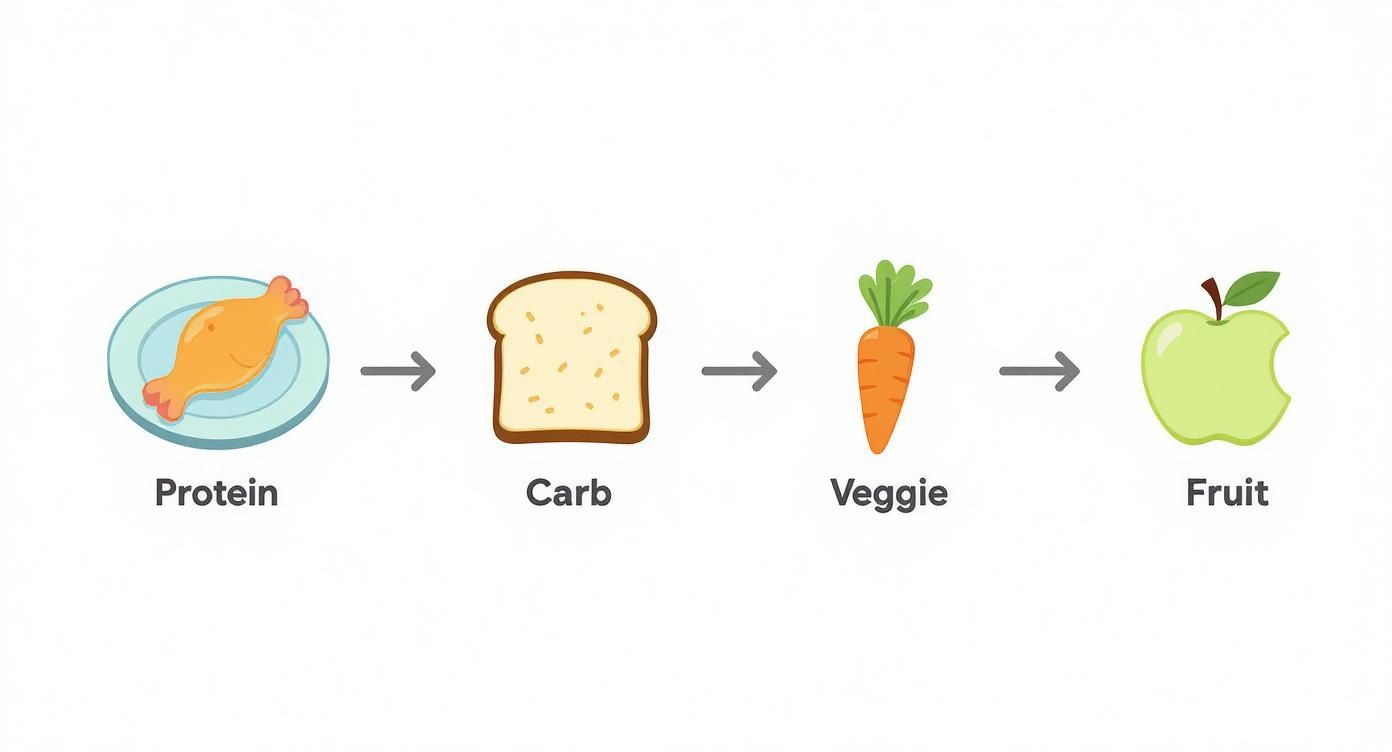 Protein

Carb

Veggie

Fruit