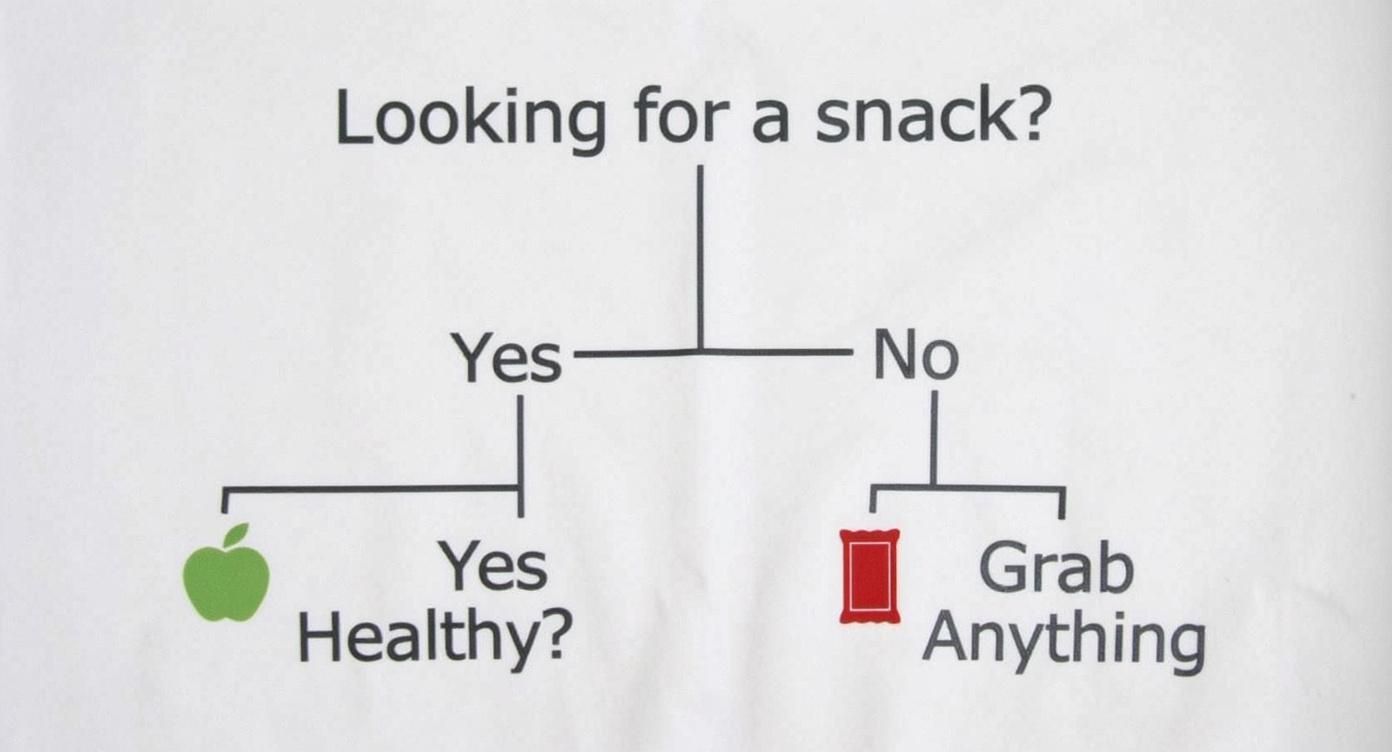 Looking for a snack?

Yes

No

Yes
Healthy?

Grab
Anything