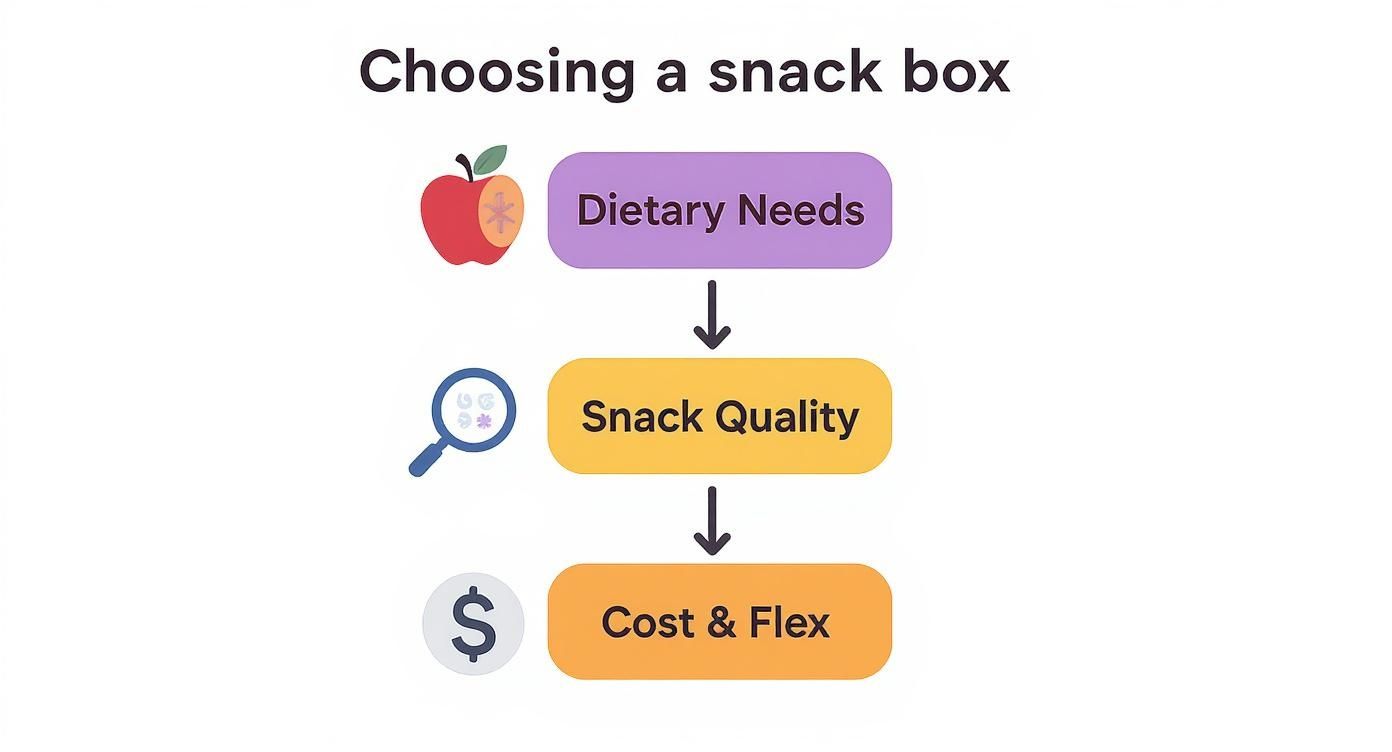 Choosing a snack box

Dietary Needs

Snack Quality

$

Cost & Flex