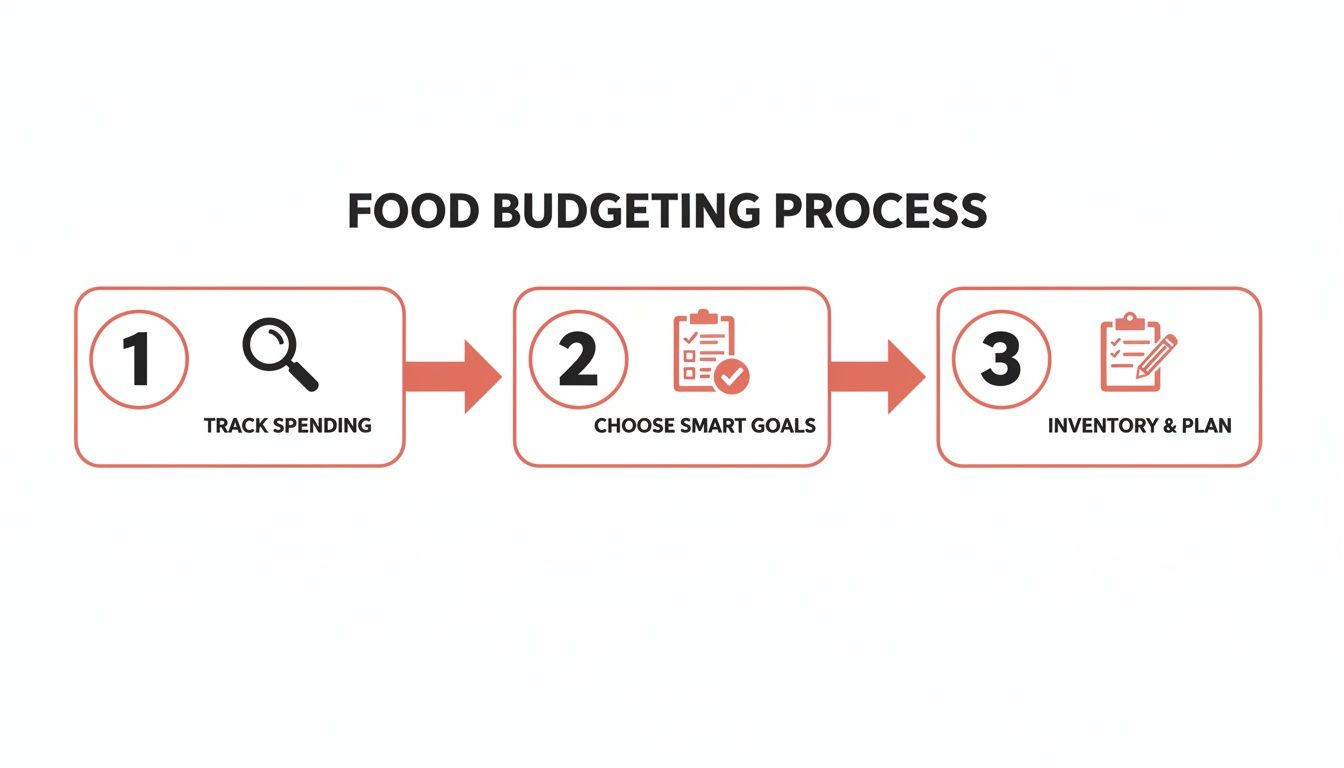 FOOD BUDGETING PROCESS

1
TRACK SPENDING

2
CHOOSE SMART GOALS

3
INVENTORY & PLAN