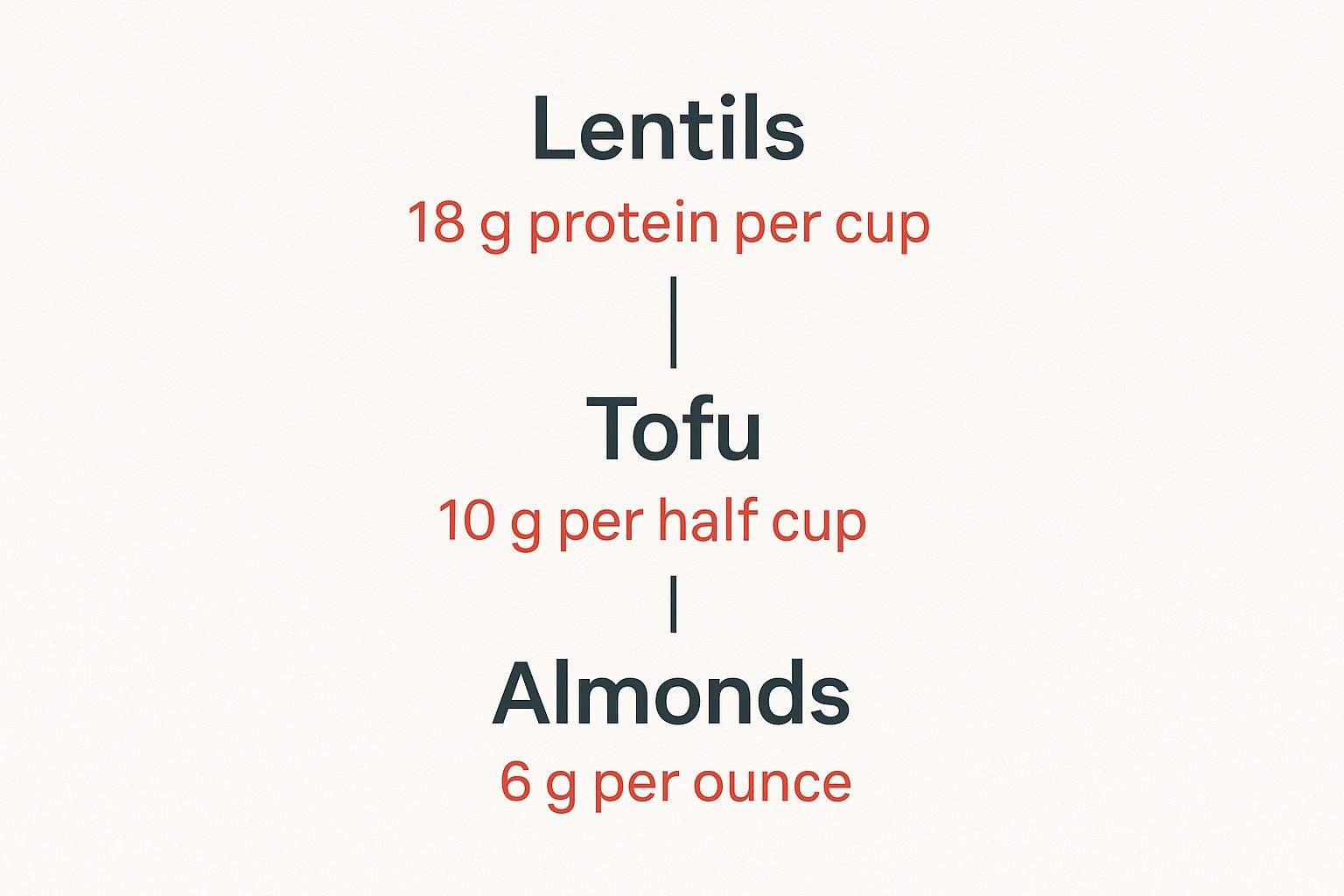 Lentils
18 g protein per cup

Tofu
10 g per half cup

Almonds
6 g per ounce