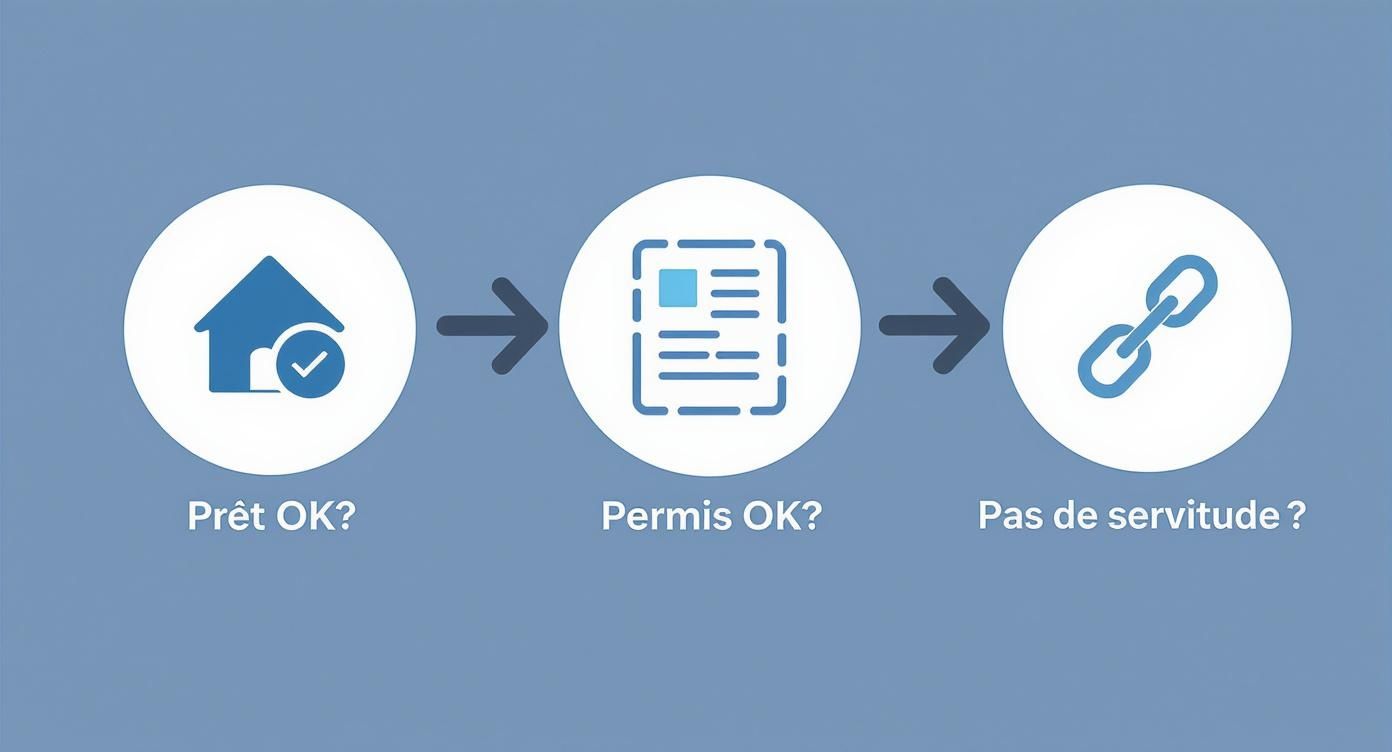 Prêt OK?

Permis OK?

Pas de servitude ?