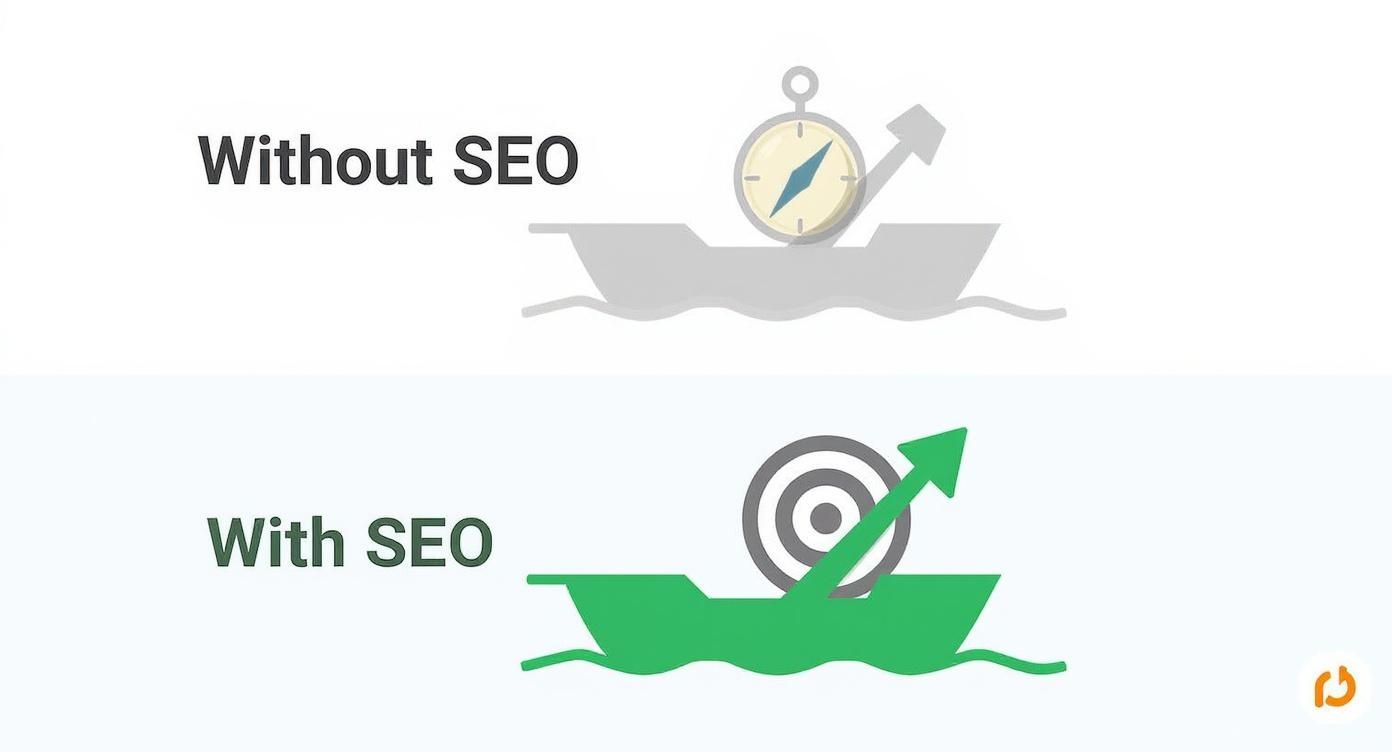 Without SEO

With SEO