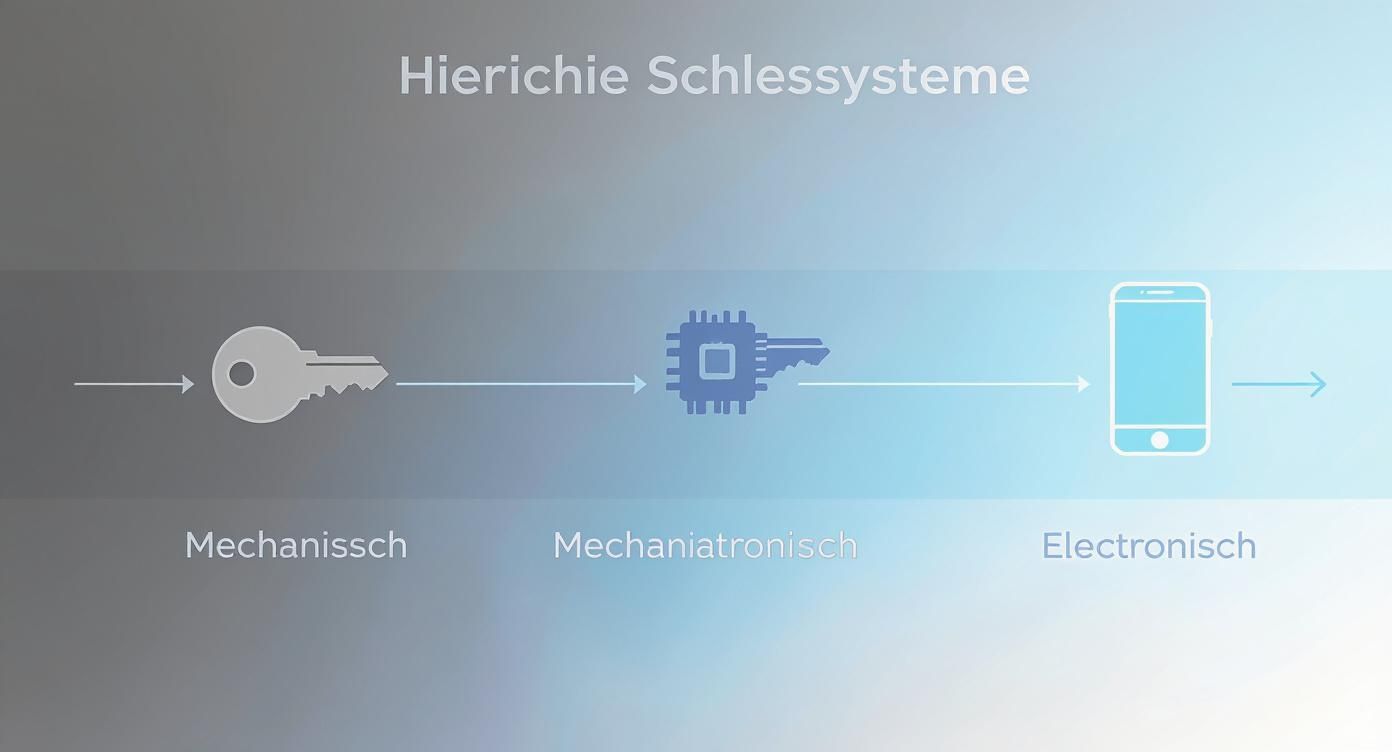 Hierichie Schlessysteme

Mechanissch

Mechaniatronisch

Electronisch