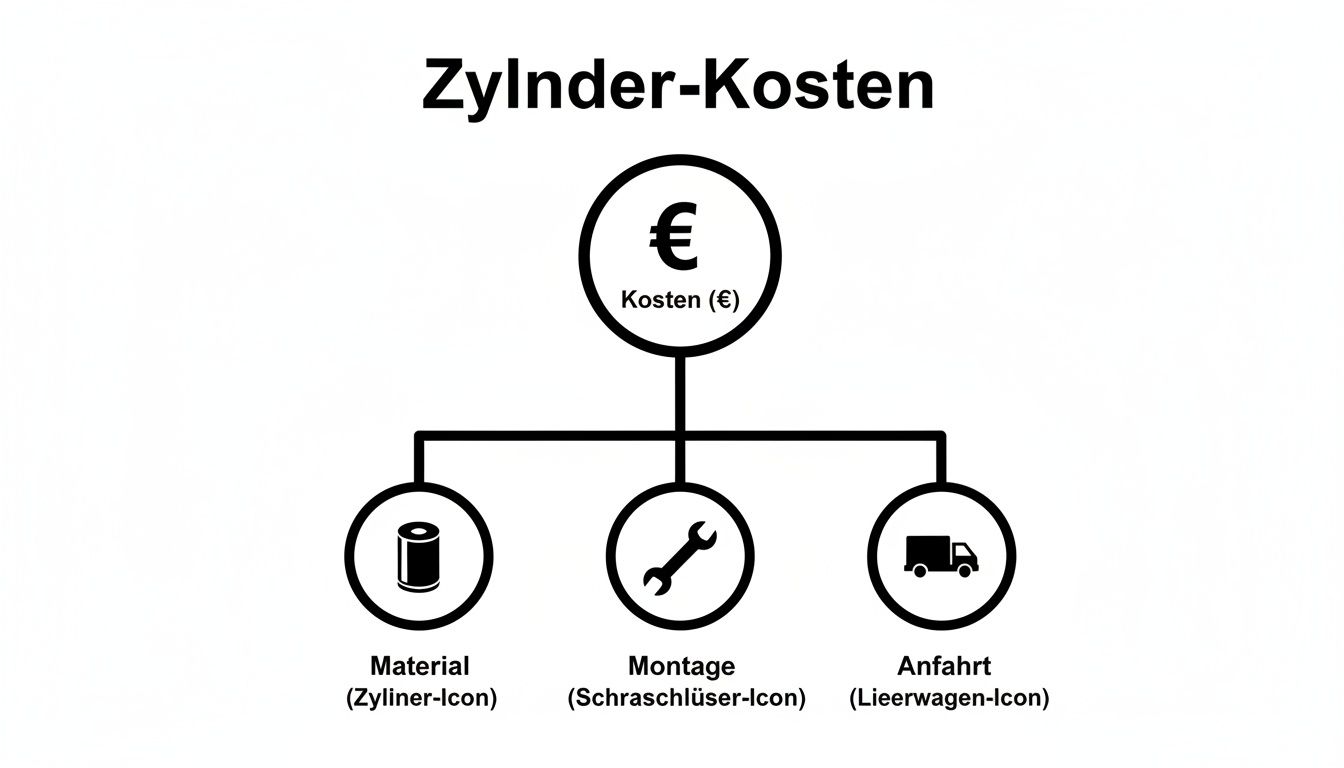 Zylnder-Kosten

€
Kosten (€)

Material
(Zyliner-Icon)

Montage
(Schraschlüser-Icon)

Anfahrt
(Lieerwagen-Icon)