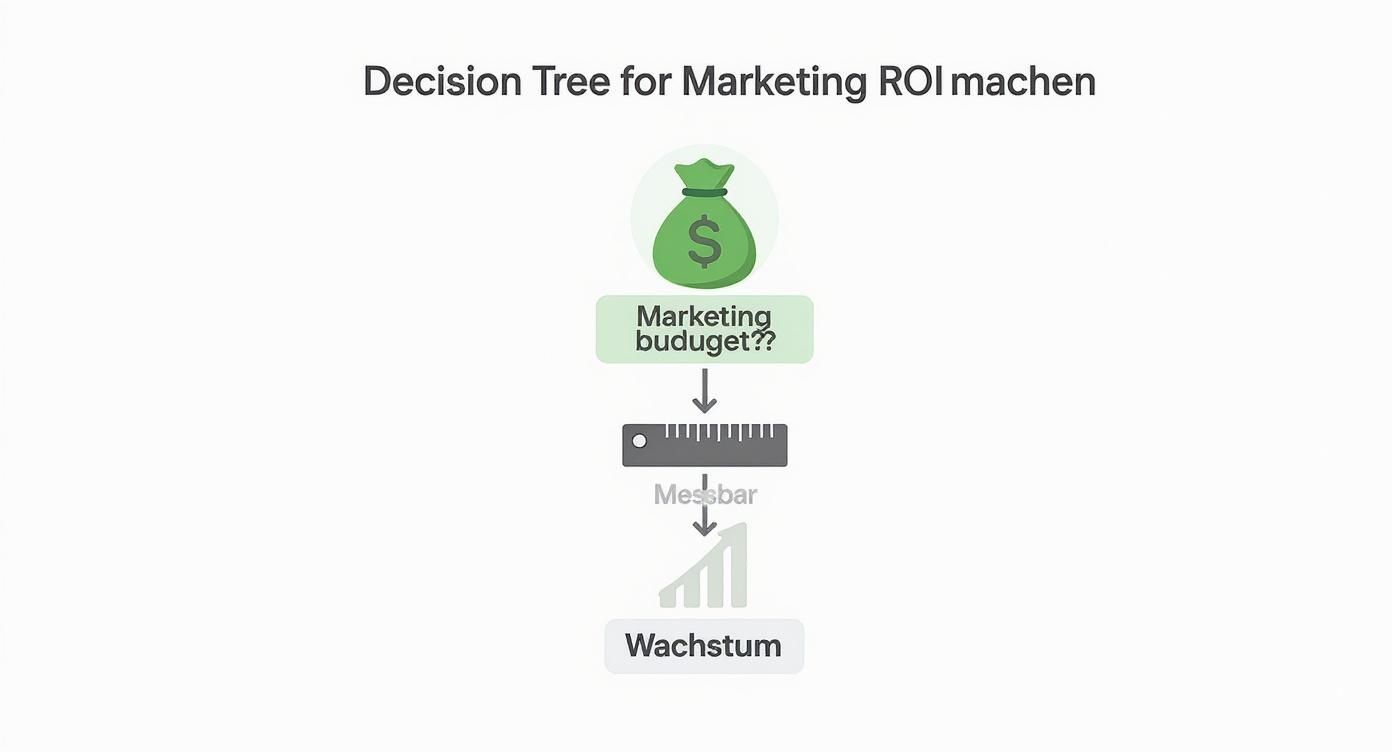 Decision Tree for Marketing ROI machen

$

Marketing buduget??

Messbar

Wachstum