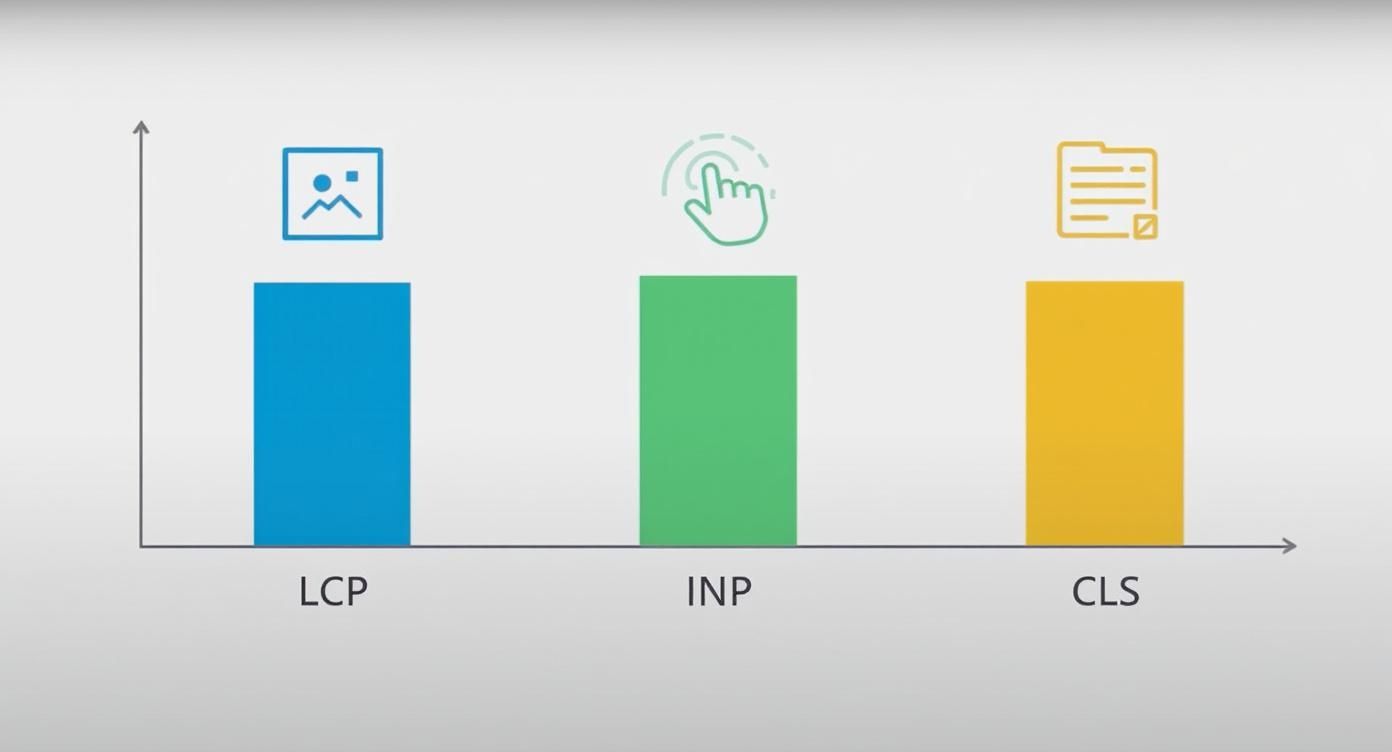 LCP

INP

CLS