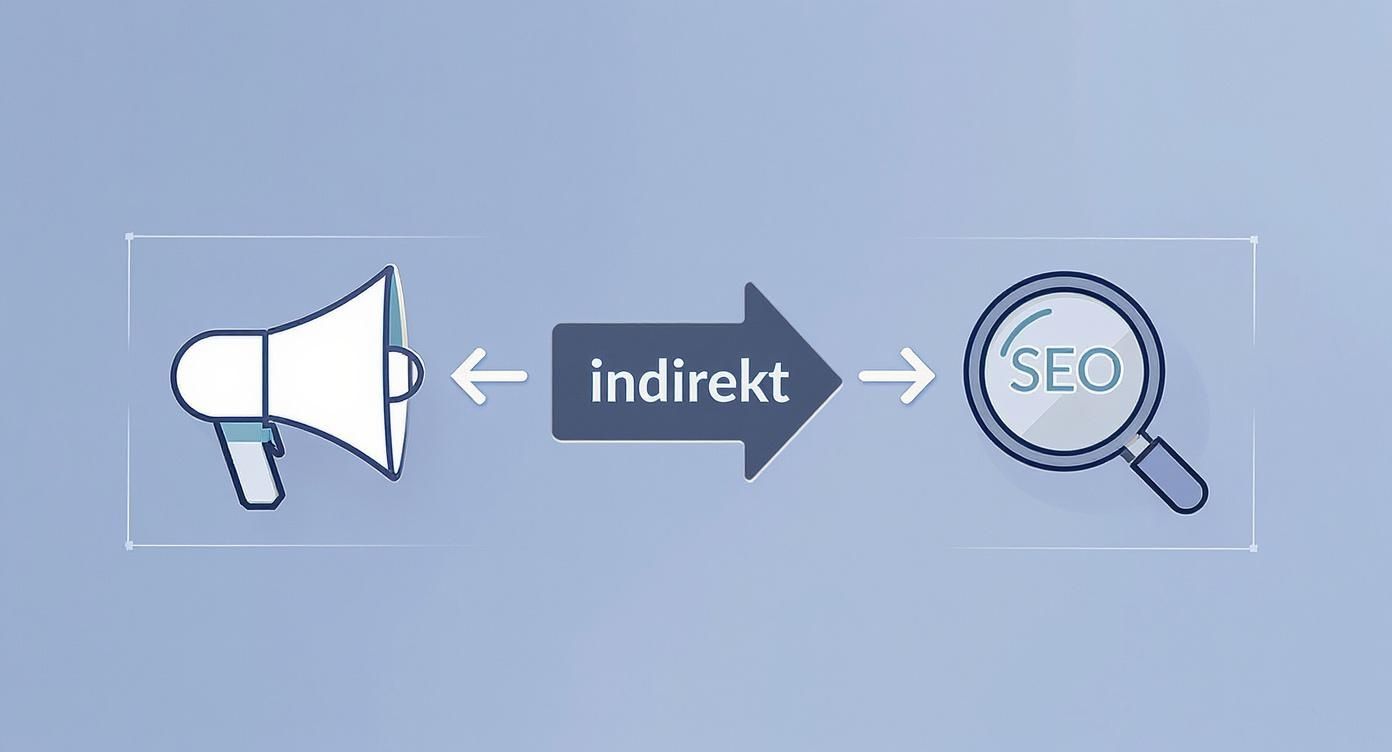 indirekt

SEO