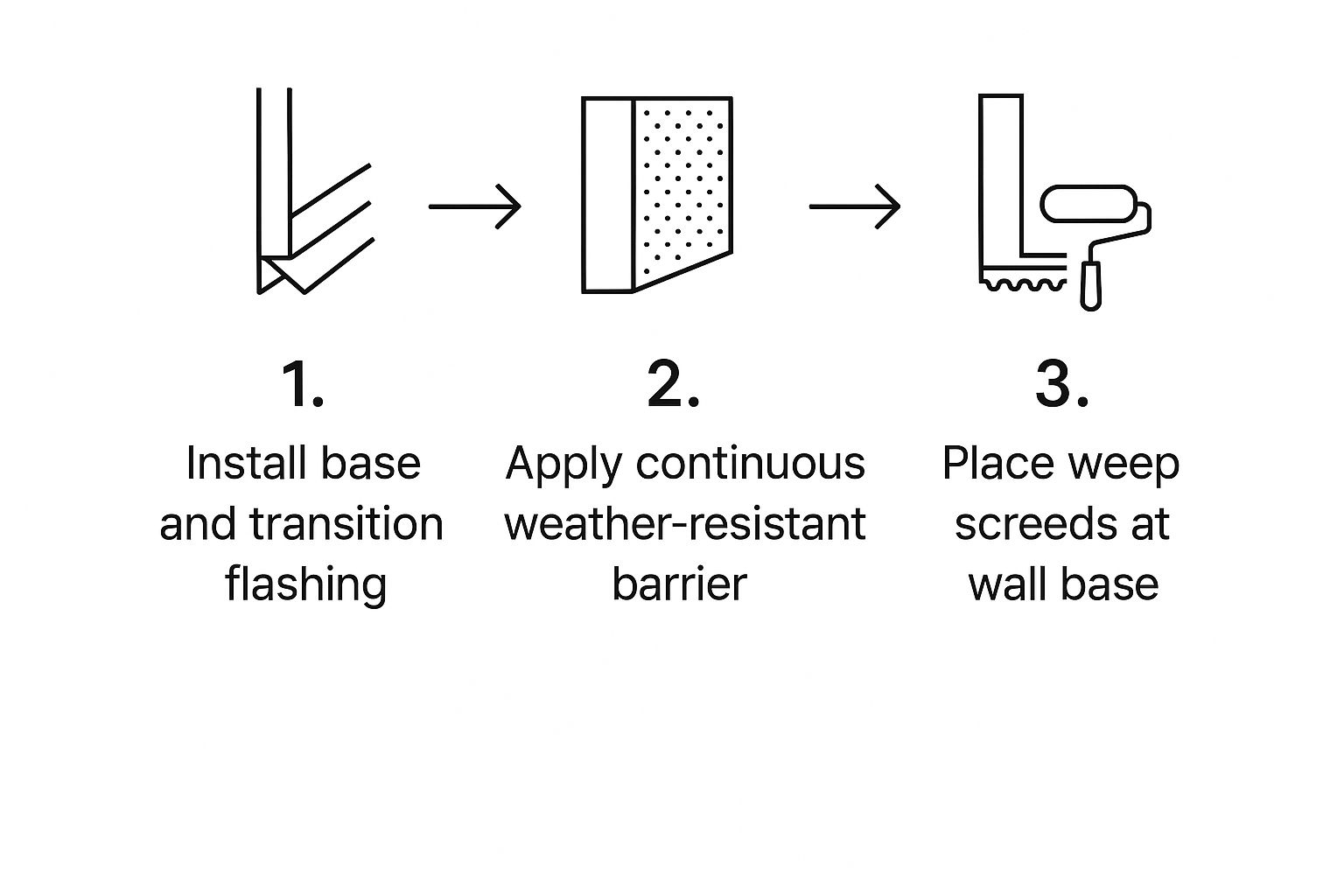 1.
Install base and transition flashing

2.
Apply continuous weather-resistant barrier

3.
Place weep screeds at wall base