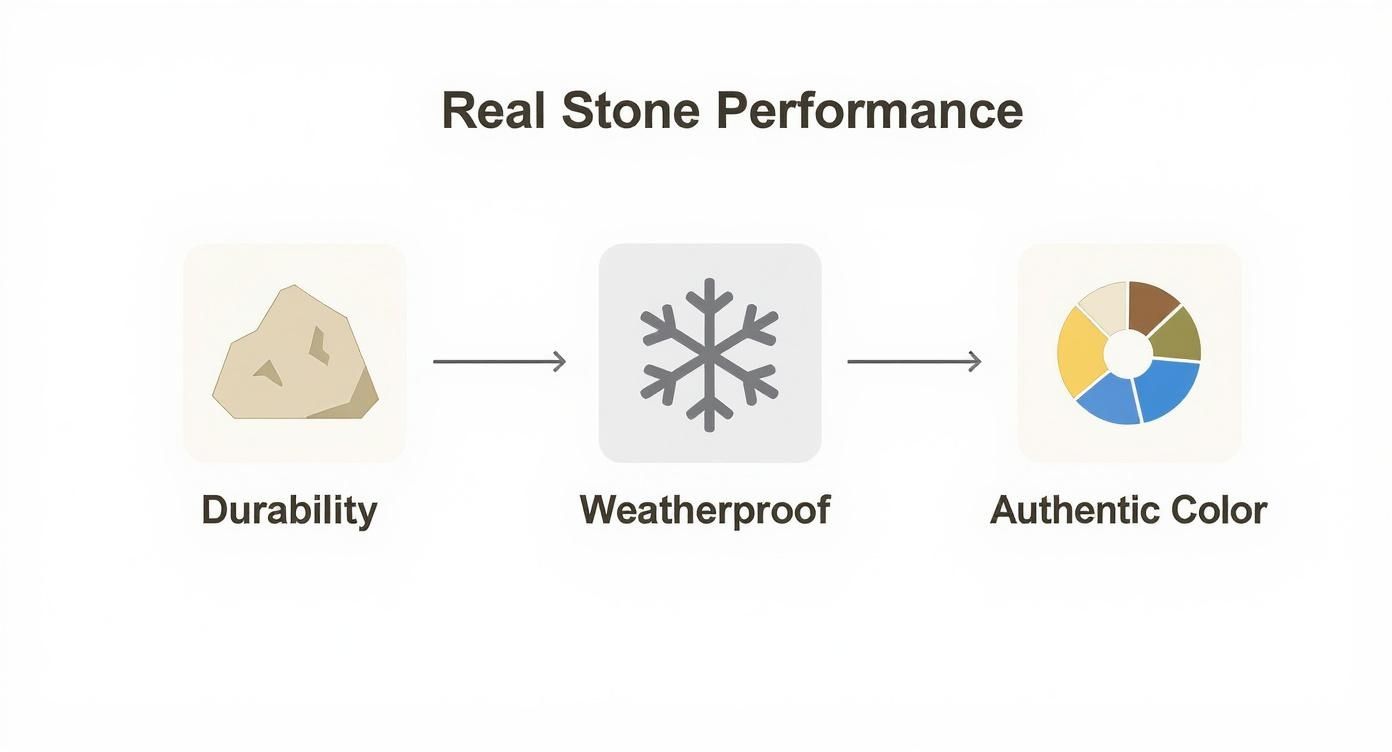 Real Stone Performance

Durability

Weatherproof

Authentic Color