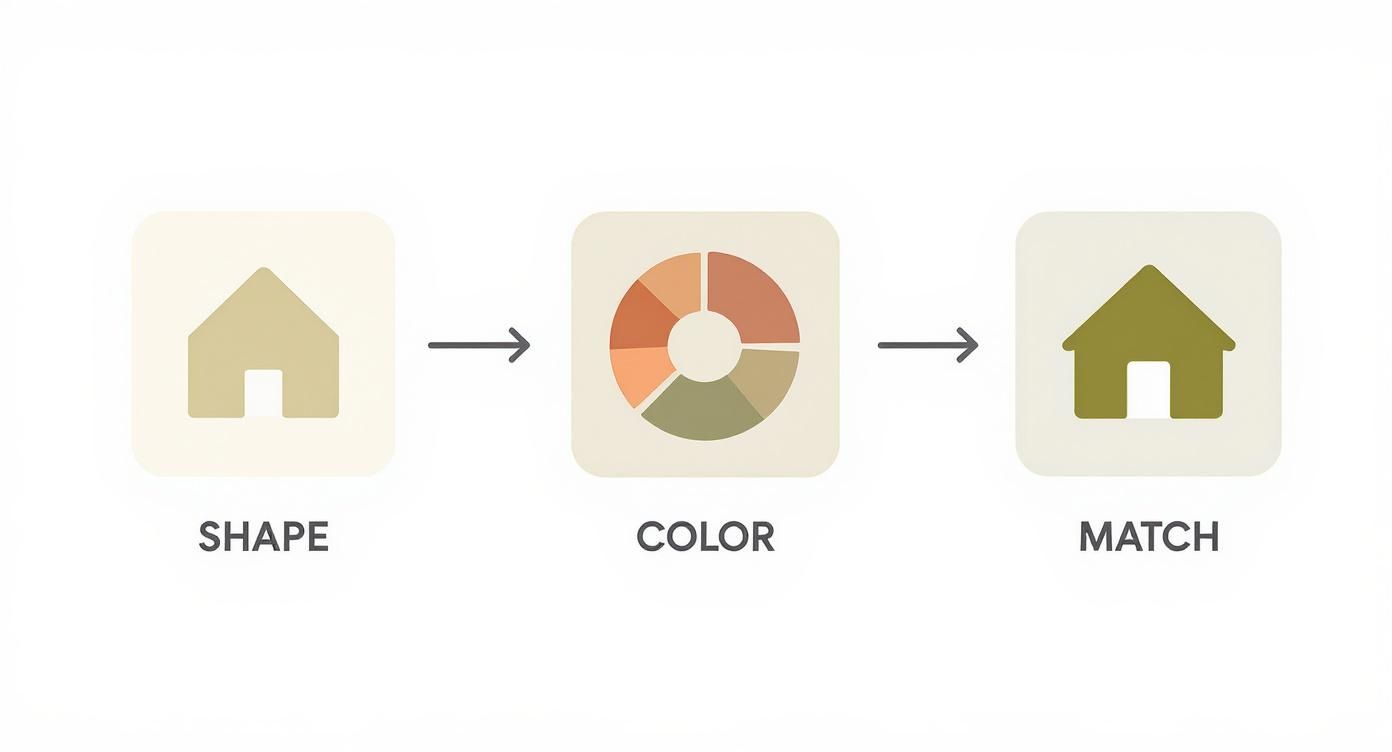 SHAPE

COLOR

MATCH