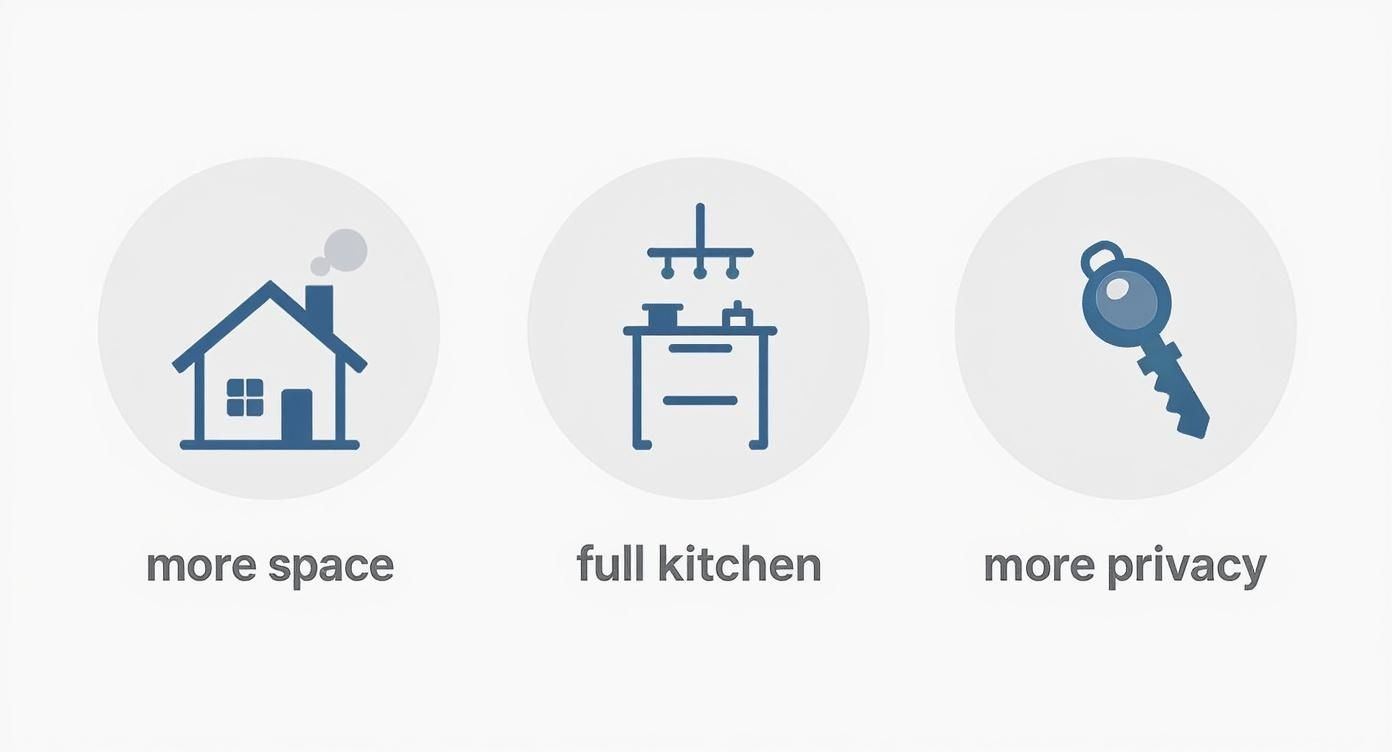 more space

full kitchen

more privacy