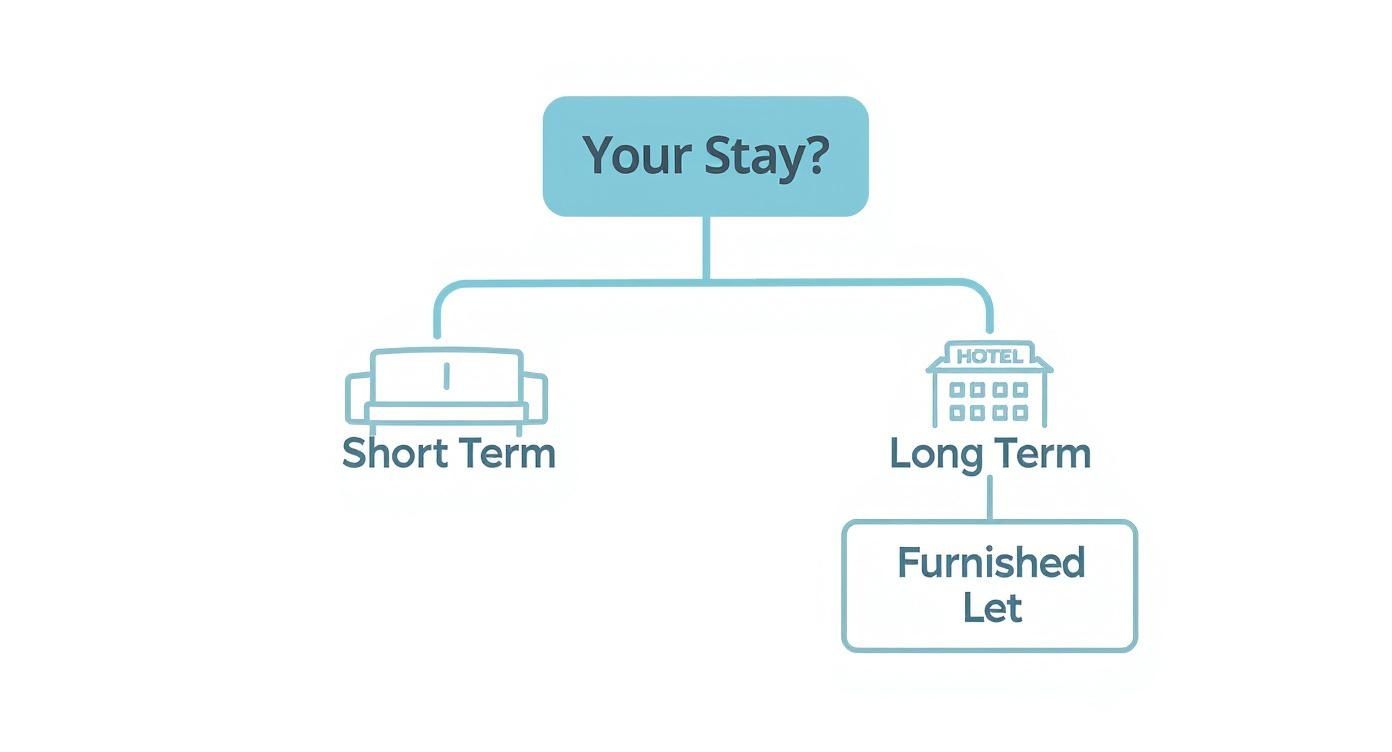 Your Stay?

Short Term

HOTEL

Long Term

Furnished Let